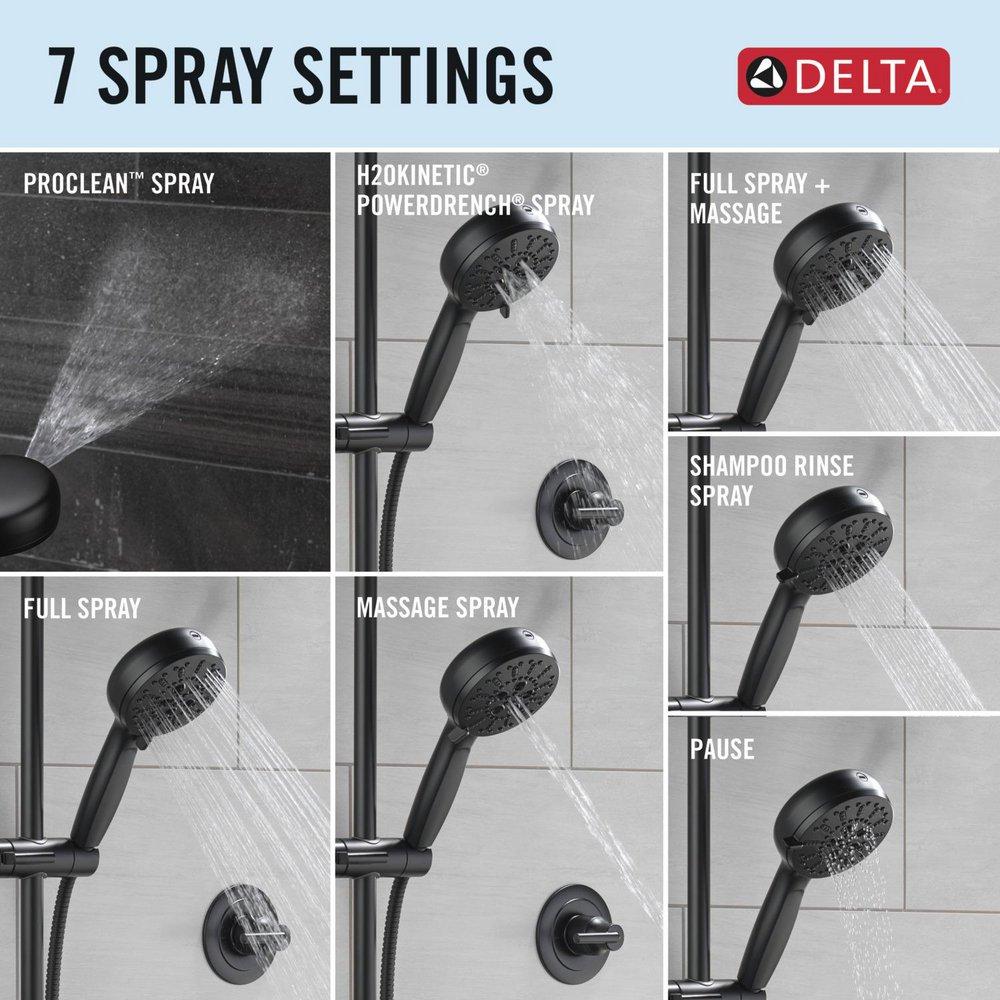 7 SPRAY SETTINGS

DELTA

PROCLEAN™ SPRAY

H2OKINETIC® POWERDRENCH® SPRAY

FULL SPRAY + MASSAGE

SHAMPOO RINSE SPRAY

FULL SPRAY

MASSAGE SPRAY

PAUSE