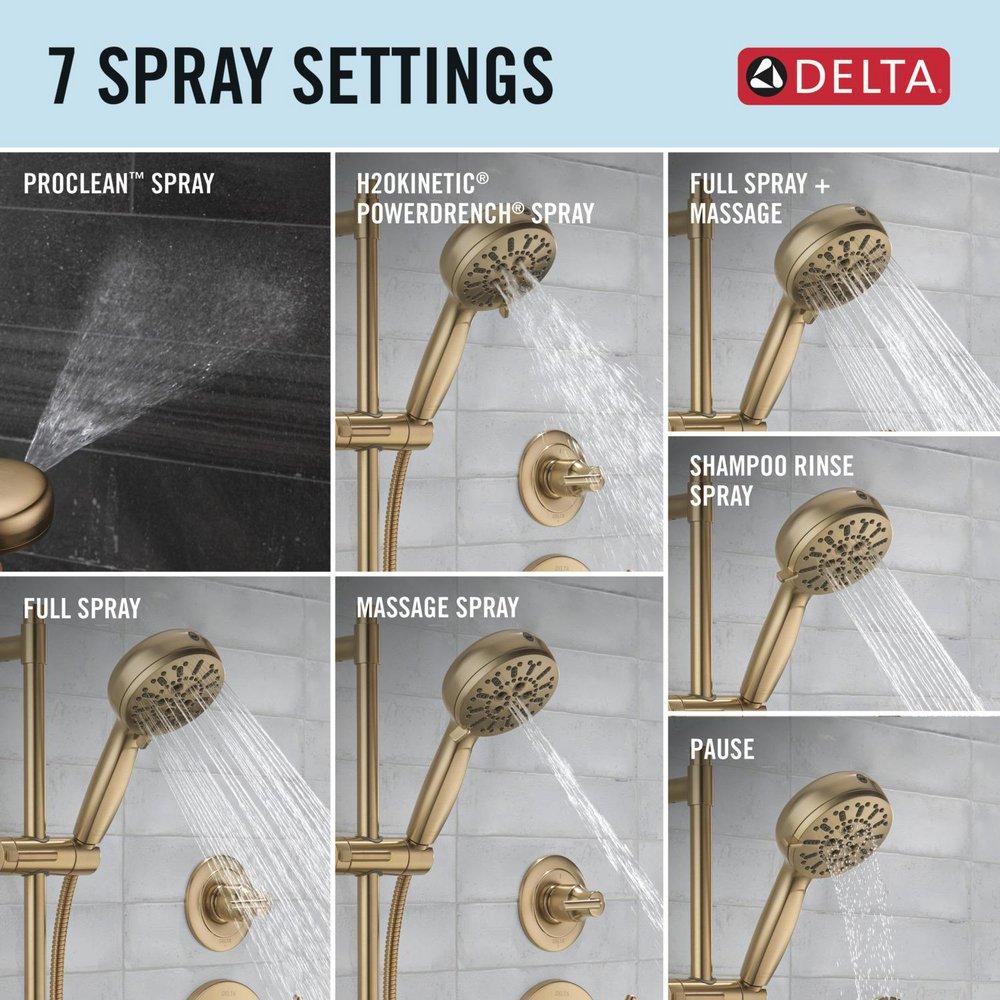 7 SPRAY SETTINGS

DELTA

PROCLEAN™ SPRAY

H2OKINETIC® POWERDRENCH® SPRAY

FULL SPRAY + MASSAGE

SHAMPOO RINSE SPRAY

FULL SPRAY

MASSAGE SPRAY

PAUSE