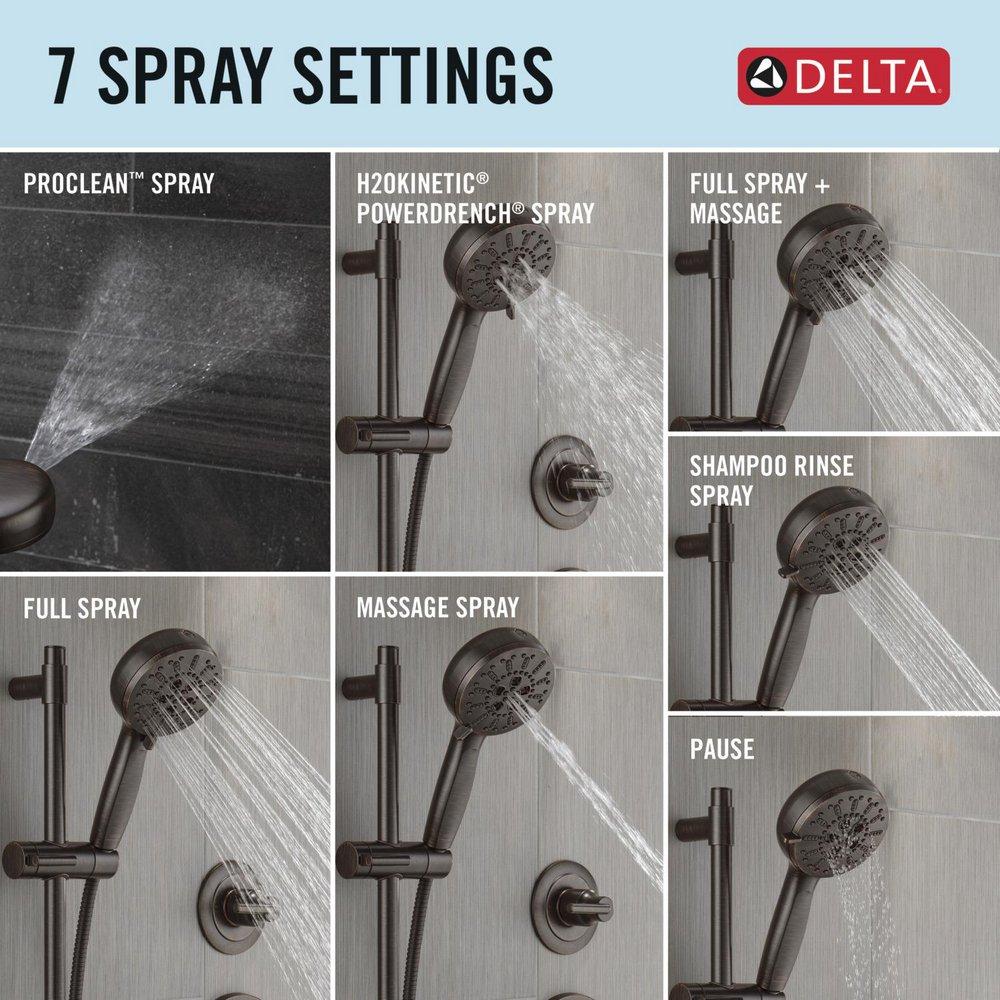 7 SPRAY SETTINGS

DELTA

PROCLEAN™ SPRAY

H2OKINETIC® POWERDRENCH® SPRAY

FULL SPRAY + MASSAGE

SHAMPOO RINSE SPRAY

FULL SPRAY

MASSAGE SPRAY

PAUSE