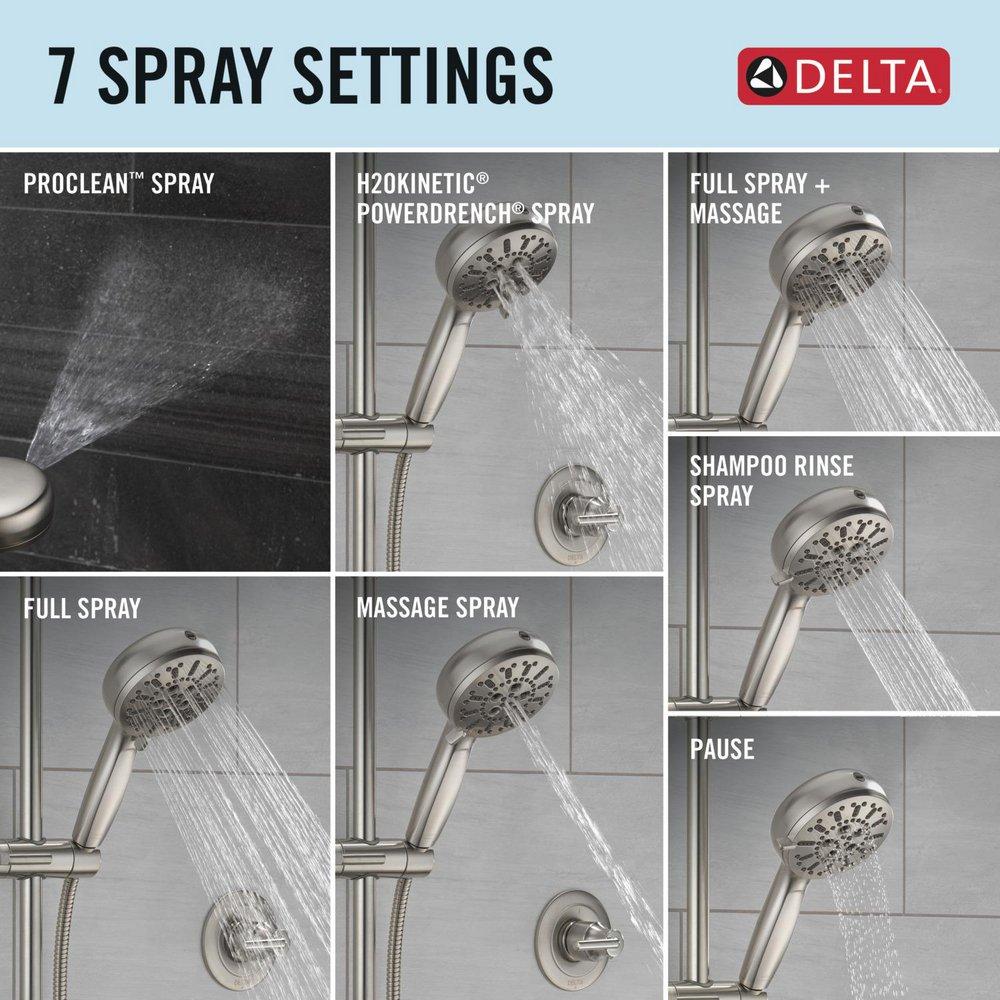 7 SPRAY SETTINGS

DELTA

PROCLEAN™ SPRAY

H2OKINETIC® POWERDRENCH® SPRAY

FULL SPRAY + MASSAGE

SHAMPOO RINSE SPRAY

FULL SPRAY

MASSAGE SPRAY

PAUSE