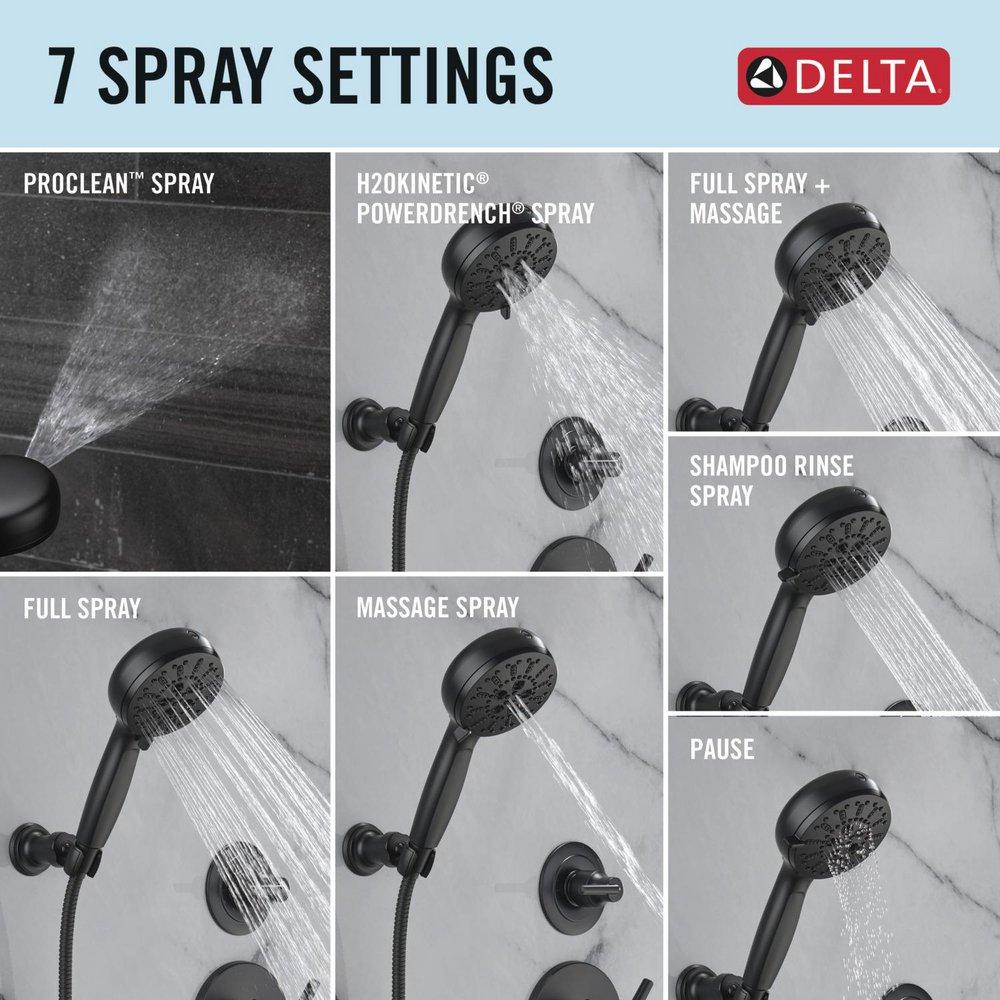 7 SPRAY SETTINGS

DELTA

PROCLEAN™ SPRAY

H2OKINETIC® POWERDRENCH® SPRAY

FULL SPRAY + MASSAGE

SHAMPOO RINSE SPRAY

FULL SPRAY

MASSAGE SPRAY

PAUSE