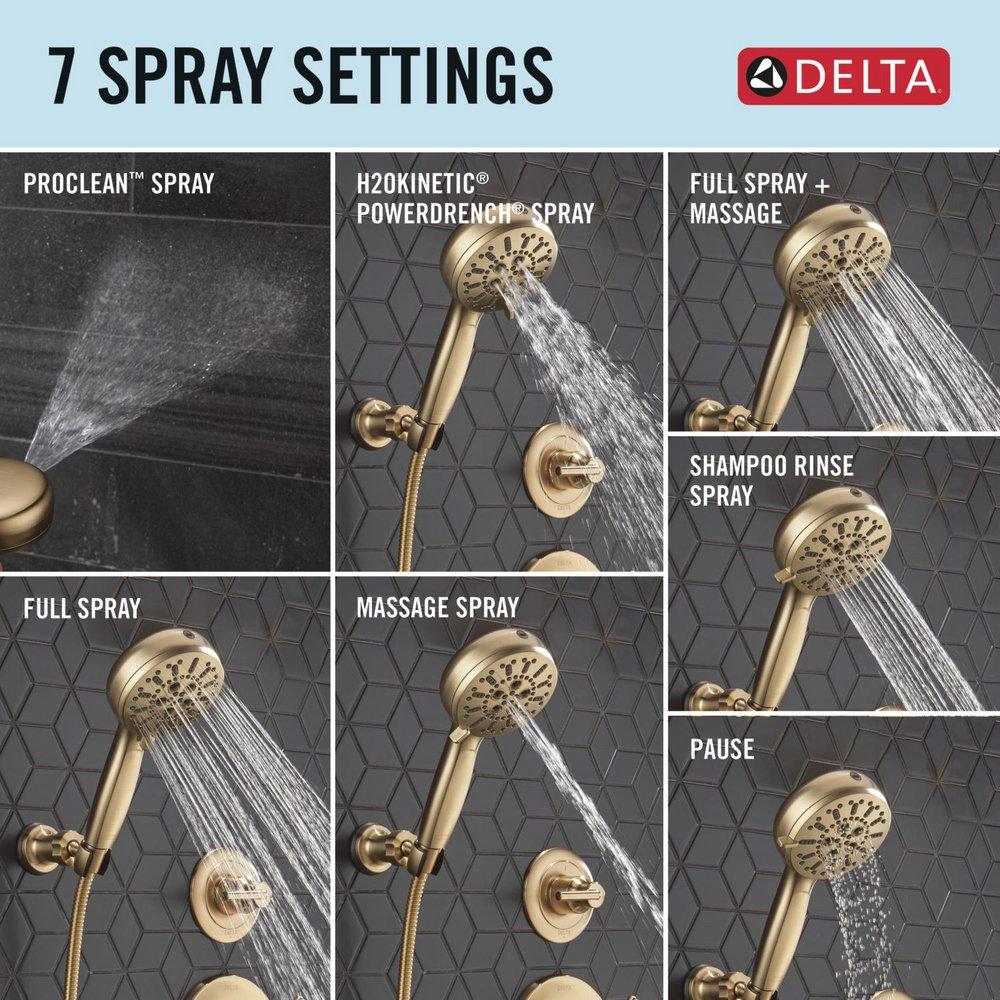 7 SPRAY SETTINGS

DELTA

PROCLEAN™ SPRAY

H2OKINETIC® POWERDRENCH® SPRAY

FULL SPRAY + MASSAGE

SHAMPOO RINSE SPRAY

FULL SPRAY

MASSAGE SPRAY

PAUSE