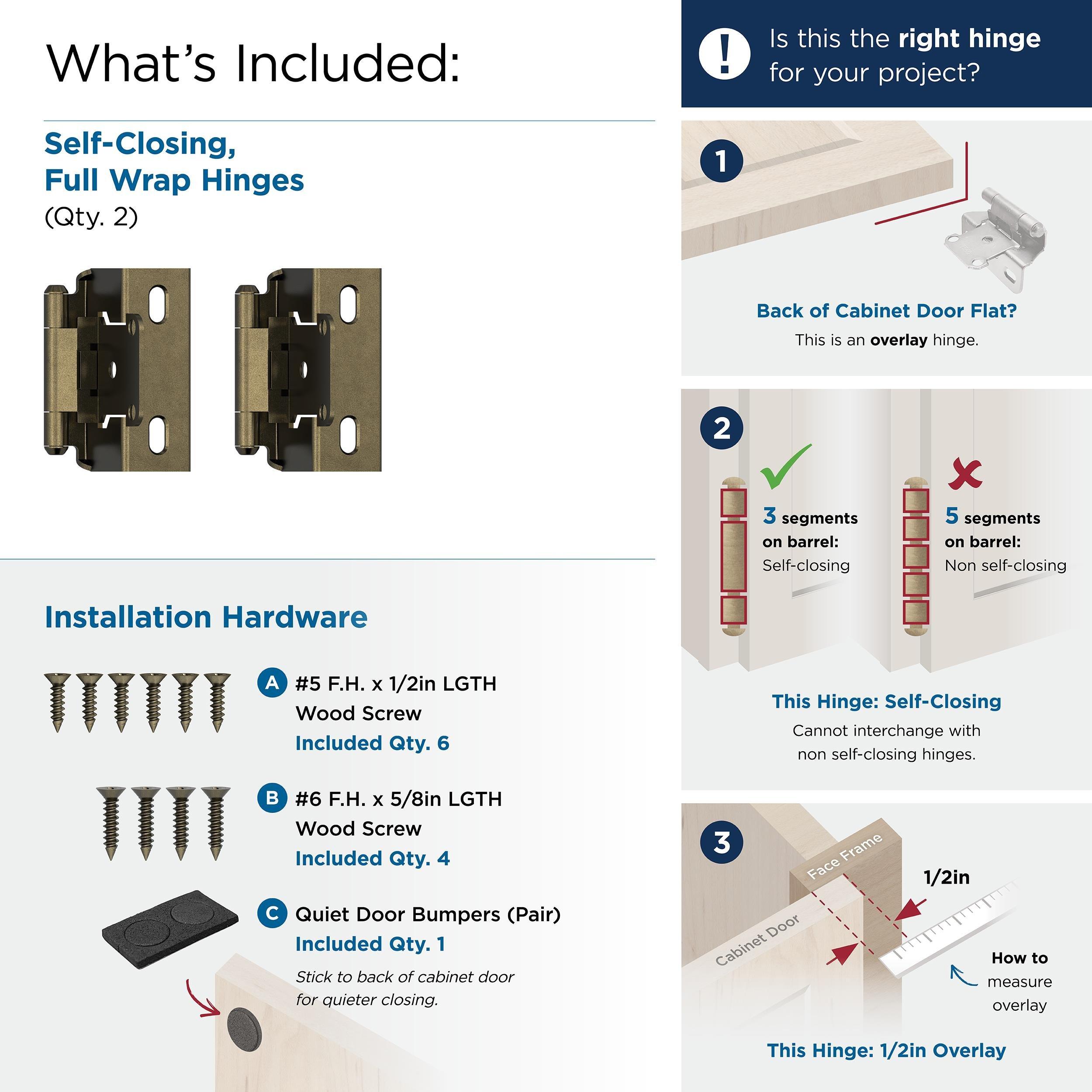 What's Included:

Self-Closing, Full Wrap Hinges
(Qty. 2)

Installation Hardware

A #5 F.H. x 1/2in LGTH Wood Screw
Included Qty. 6

B #6 F.H. x 5/8in LGTH Wood Screw
Included Qty. 4

C Quiet Door Bumpers (Pair)
Included Qty. 1
Stick to back of cabinet door for quieter closing.

! Is this the right hinge for your project?

1

Back of Cabinet Door Flat?
This is an overlay hinge.

2

3 segments on barrel:
Self-closing

5 segments on barrel:
Non self-closing

This Hinge: Self-Closing
Cannot interchange with non self-closing hinges.

3

Face Frame

Cabinet Door

1/2in

How to measure overlay

This Hinge: 1/2in Overlay