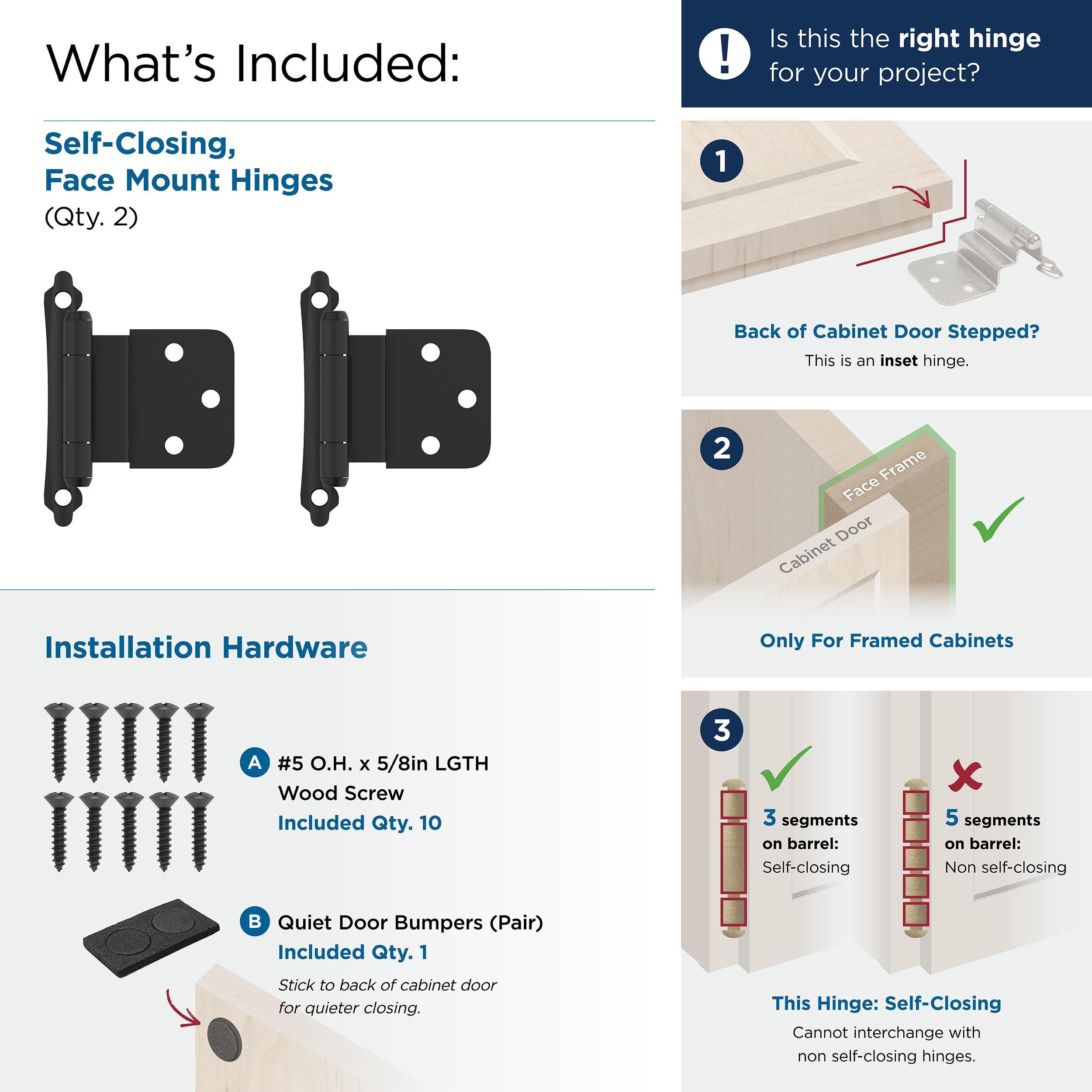 What's Included:

Self-Closing, Face Mount Hinges
(Qty. 2)

Installation Hardware

A #5 O.H. x 5/8in LGTH Wood Screw
Included Qty. 10

B Quiet Door Bumpers (Pair)
Included Qty. 1
Stick to back of cabinet door for quieter closing.

! Is this the right hinge for your project?

1
Back of Cabinet Door Stepped?
This is an inset hinge.

2
Face Frame
Cabinet Door
Only For Framed Cabinets

3
3 segments on barrel:
Self-closing

5 segments on barrel:
Non self-closing

This Hinge: Self-Closing
Cannot interchange with non self-closing hinges.