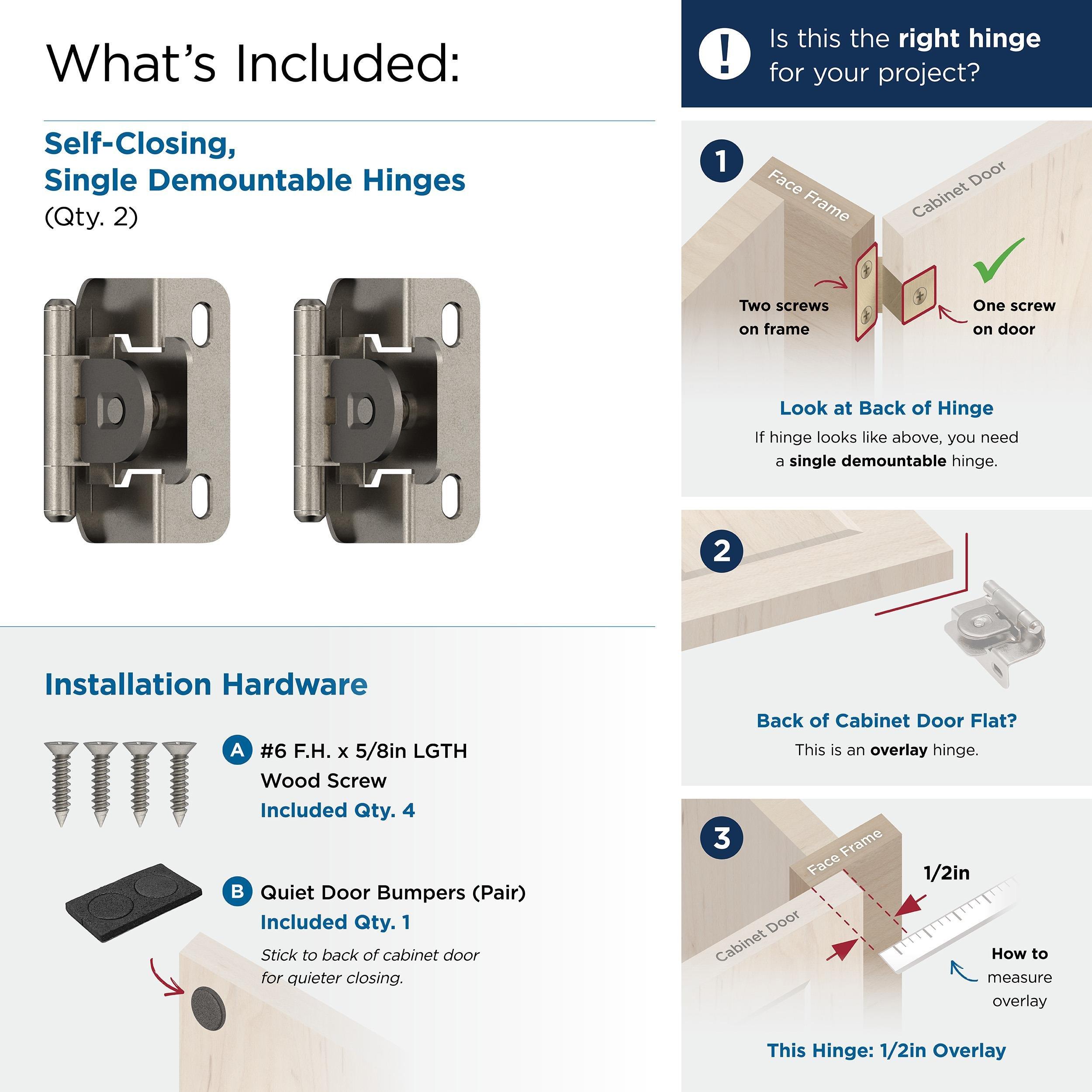 What's Included:

Self-Closing, Single Demountable Hinges
(Qty. 2)

Installation Hardware

A #6 F.H. x 5/8in LGTH Wood Screw
Included Qty. 4

B Quiet Door Bumpers (Pair)
Included Qty. 1
Stick to back of cabinet door for quieter closing.

! Is this the right hinge for your project?

1
Face Frame
Cabinet Door
Two screws on frame
One screw on door
Look at Back of Hinge
If hinge looks like above, you need a single demountable hinge.

2
Back of Cabinet Door Flat?
This is an overlay hinge.

3
Face Frame
Cabinet Door
1/2in
How to measure overlay
This Hinge: 1/2in Overlay