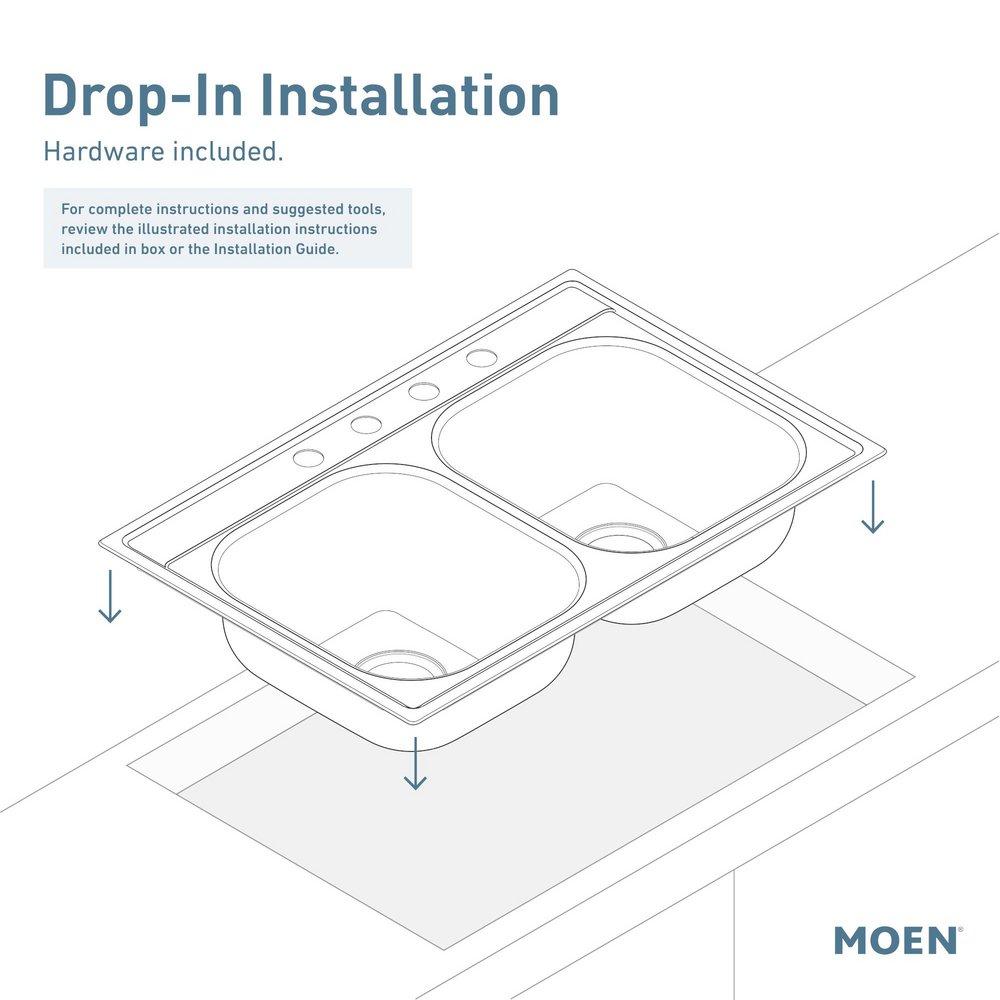 Drop-In Installation

Hardware included.

For complete instructions and suggested tools, review the illustrated installation instructions included in box or the Installation Guide.

MOEN®