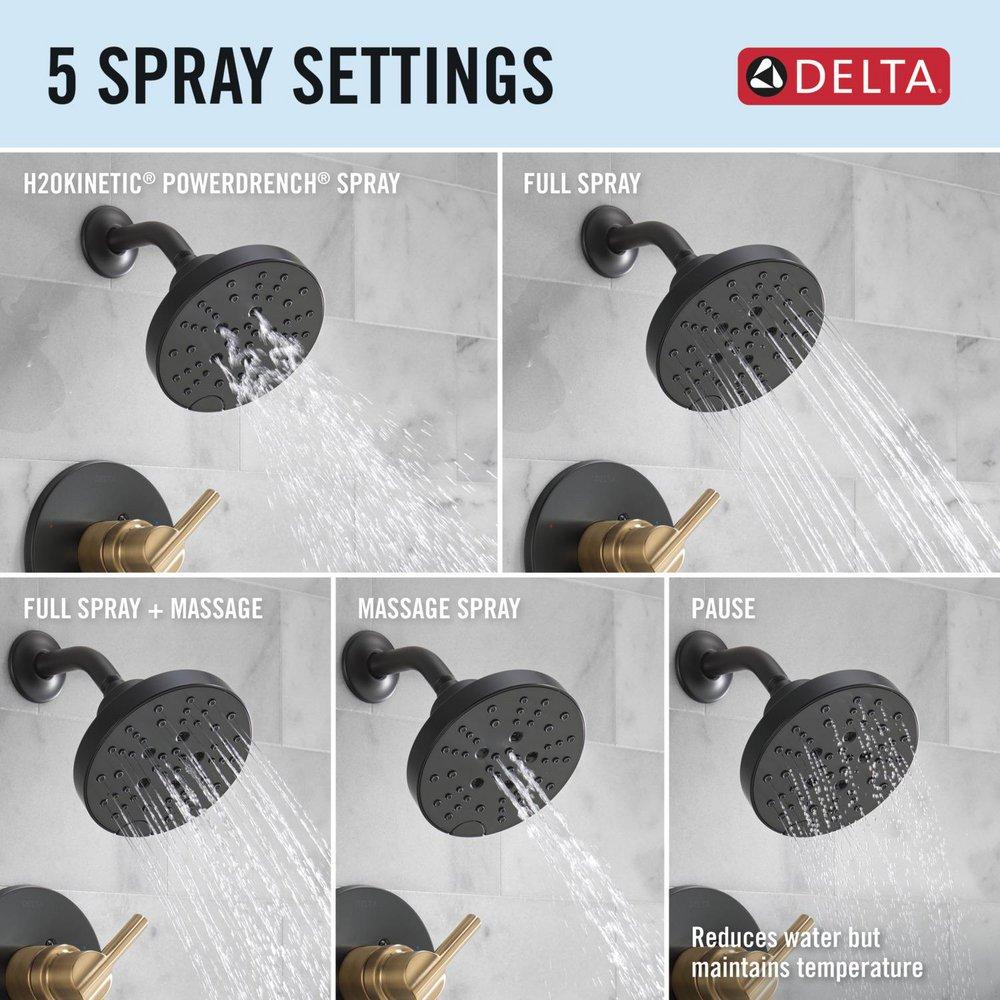 5 SPRAY SETTINGS

DELTA

H2OKINETIC® POWERDRENCH® SPRAY

FULL SPRAY

FULL SPRAY + MASSAGE

MASSAGE SPRAY

PAUSE

Reduces water but maintains temperature