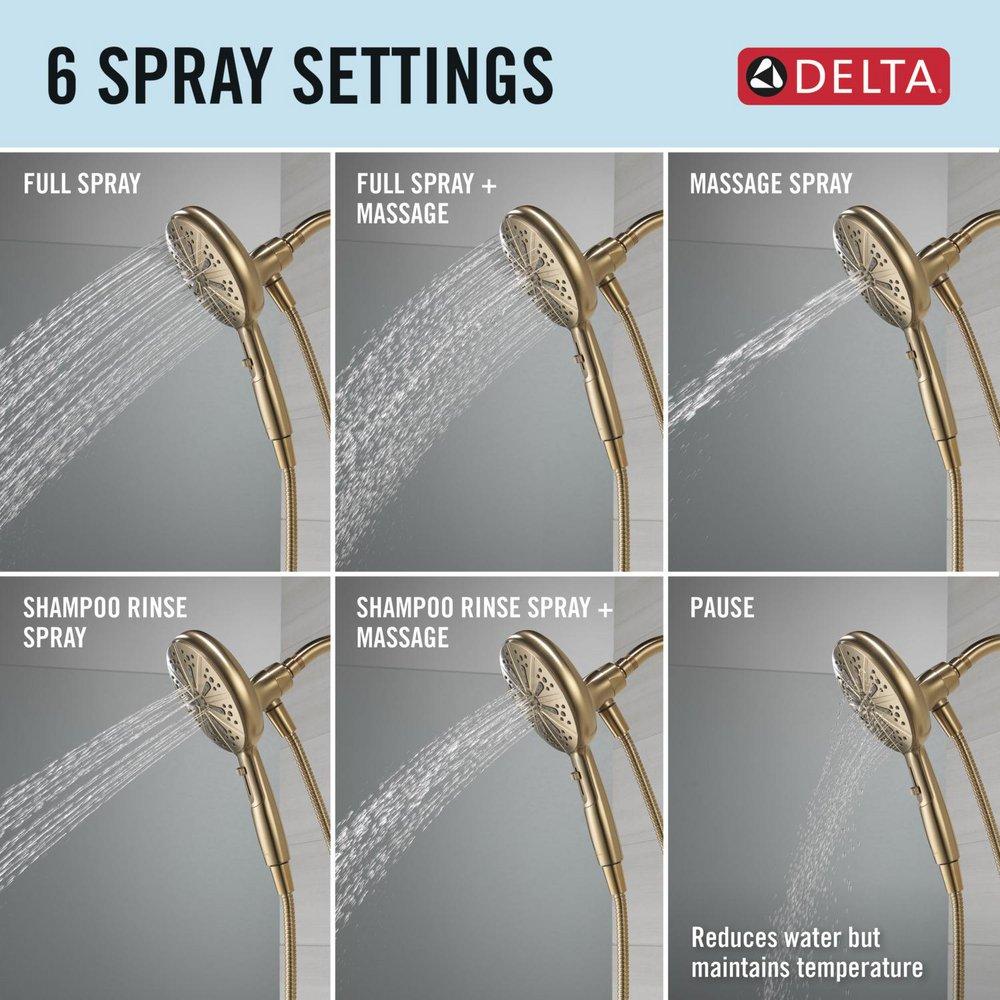 6 SPRAY SETTINGS

DELTA

FULL SPRAY

FULL SPRAY + MASSAGE

MASSAGE SPRAY

SHAMPOO RINSE SPRAY

SHAMPOO RINSE SPRAY + MASSAGE

PAUSE

Reduces water but maintains temperature