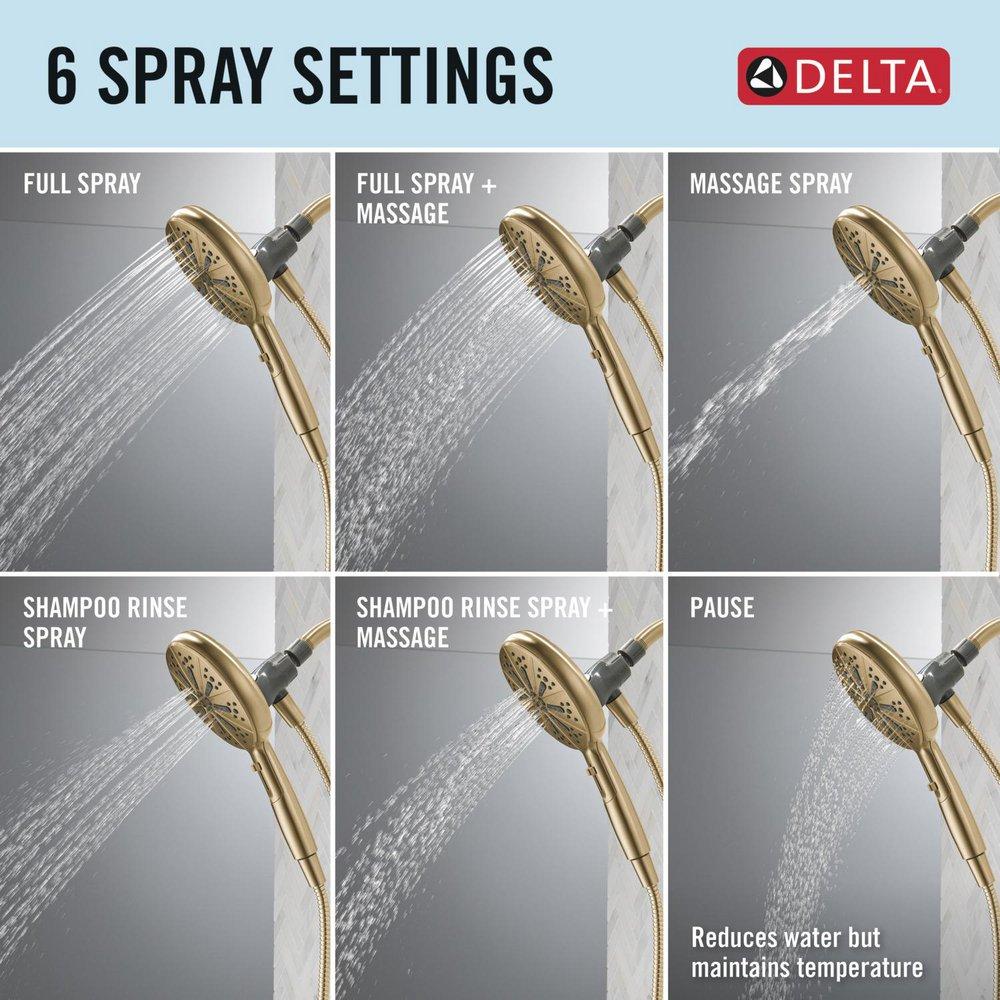 6 SPRAY SETTINGS

DELTA

FULL SPRAY

FULL SPRAY + MASSAGE

MASSAGE SPRAY

SHAMPOO RINSE SPRAY

SHAMPOO RINSE SPRAY + MASSAGE

PAUSE

Reduces water but maintains temperature