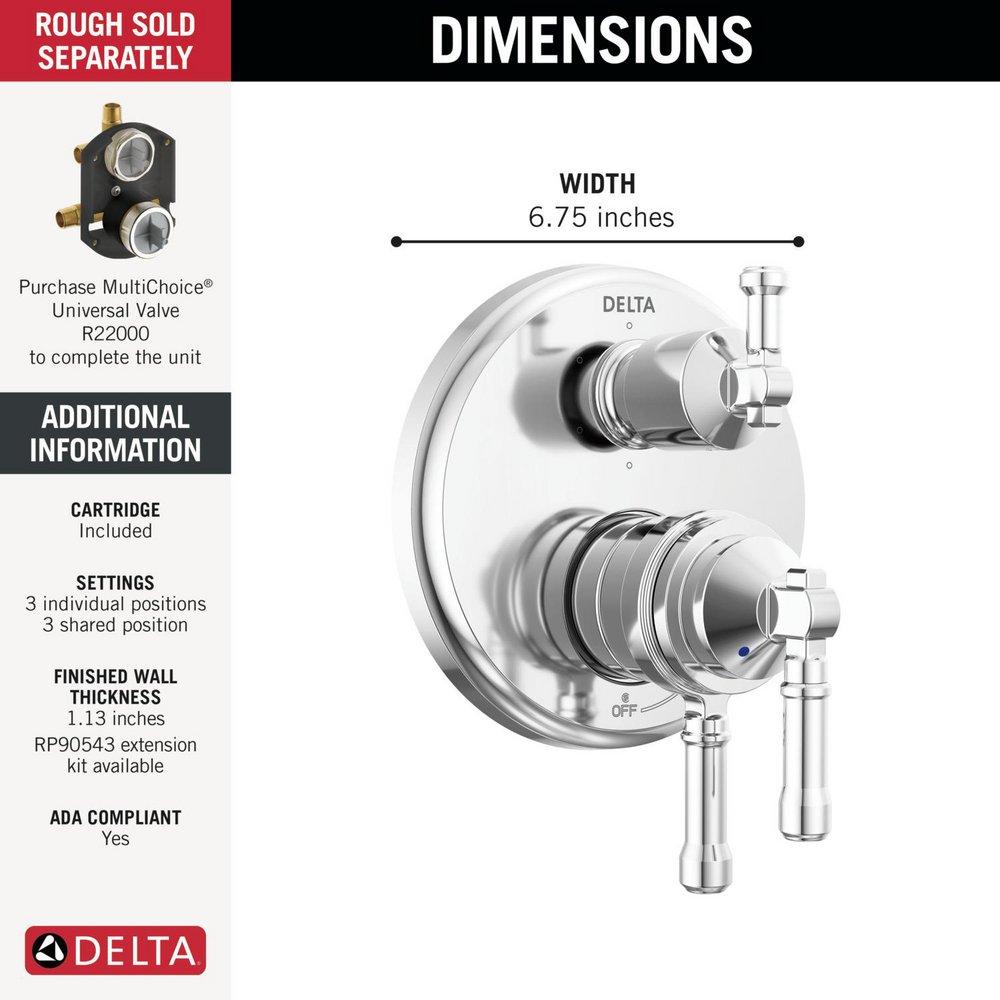 ROUGH SOLD SEPARATELY

Purchase MultiChoice® Universal Valve R22000 to complete the unit

ADDITIONAL INFORMATION

CARTRIDGE
Included

SETTINGS
3 individual positions
3 shared position

FINISHED WALL THICKNESS
1.13 inches
RP90543 extension kit available

ADA COMPLIANT
Yes

DELTA

DIMENSIONS

WIDTH
6.75 inches

DELTA

OFF