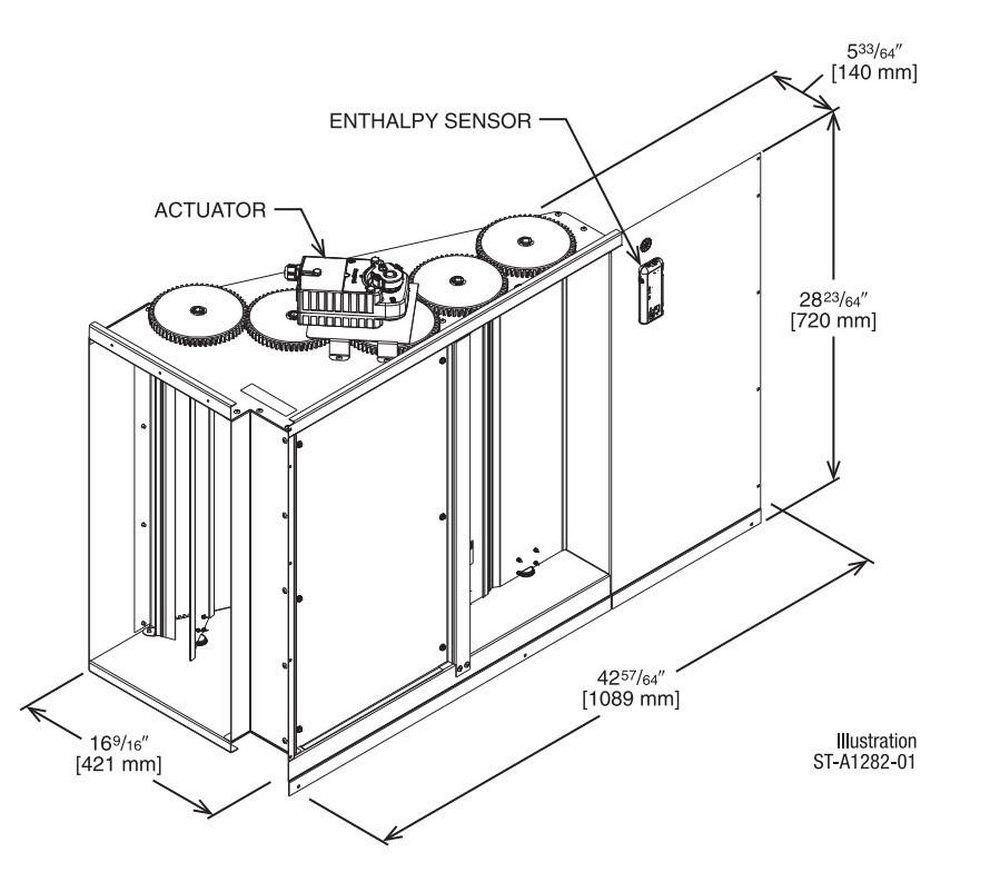 $5^{33}/_{64}''$
[140 mm]

ENTHALPY SENSOR

ACTUATOR

$28^{23}/_{64}''$
[720 mm]

$42^{57}/_{64}''$
[1089 mm]

$16^{9}/_{16}''$
[421 mm]

Illustration
ST-A1282-01