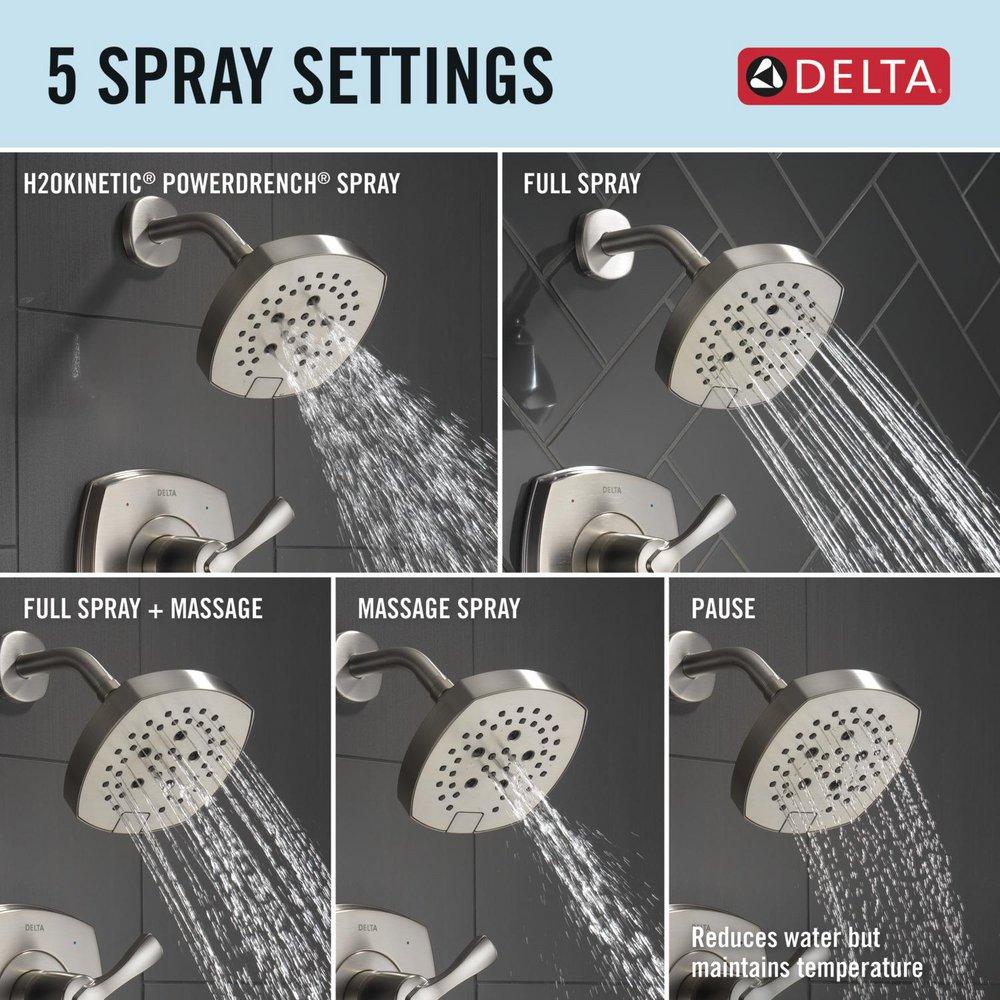 5 SPRAY SETTINGS

DELTA

H2OKINETIC® POWERDRENCH® SPRAY

DELTA

FULL SPRAY

DELTA

FULL SPRAY + MASSAGE

DELTA

MASSAGE SPRAY

DELTA

PAUSE

Reduces water but maintains temperature