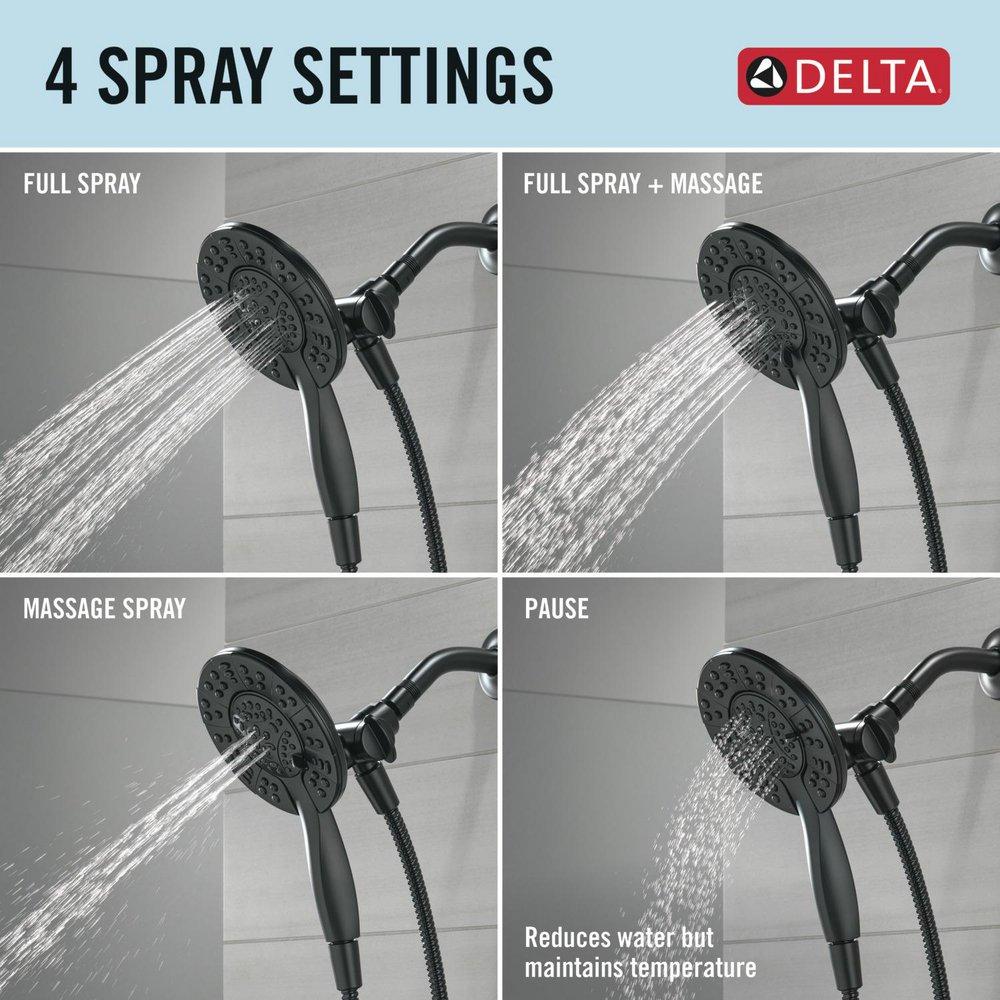 4 SPRAY SETTINGS

DELTA

FULL SPRAY

FULL SPRAY + MASSAGE

MASSAGE SPRAY

PAUSE

Reduces water but maintains temperature