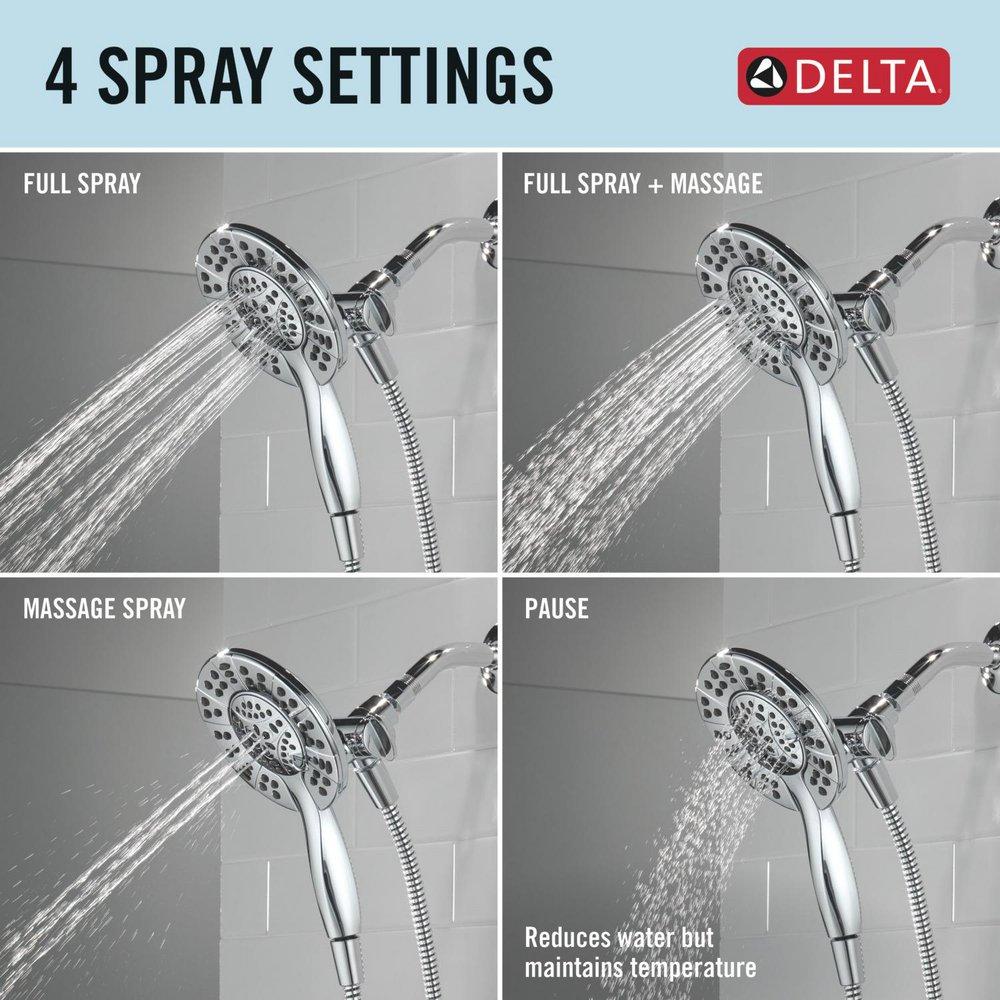 4 SPRAY SETTINGS

DELTA

FULL SPRAY

FULL SPRAY + MASSAGE

MASSAGE SPRAY

PAUSE

Reduces water but maintains temperature