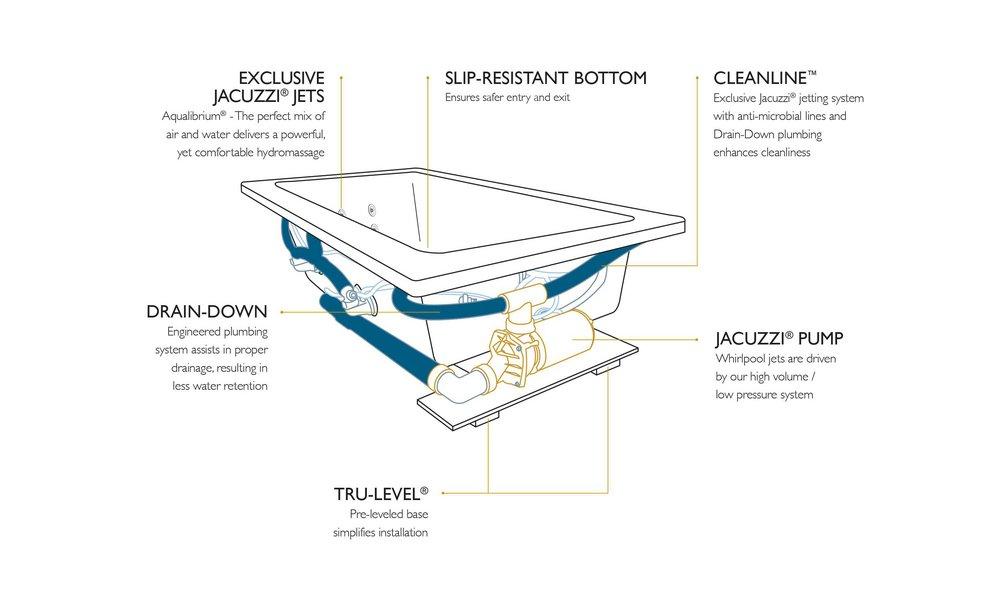 EXCLUSIVE JACUZZI® JETS
Aqualibrium® - The perfect mix of air and water delivers a powerful, yet comfortable hydromassage

SLIP-RESISTANT BOTTOM
Ensures safer entry and exit

CLEANLINE™
Exclusive Jacuzzi® jetting system with anti-microbial lines and Drain-Down plumbing enhances cleanliness

DRAIN-DOWN
Engineered plumbing system assists in proper drainage, resulting in less water retention

JACUZZI® PUMP
Whirlpool jets are driven by our high volume / low pressure system

TRU-LEVEL®
Pre-leveled base simplifies installation