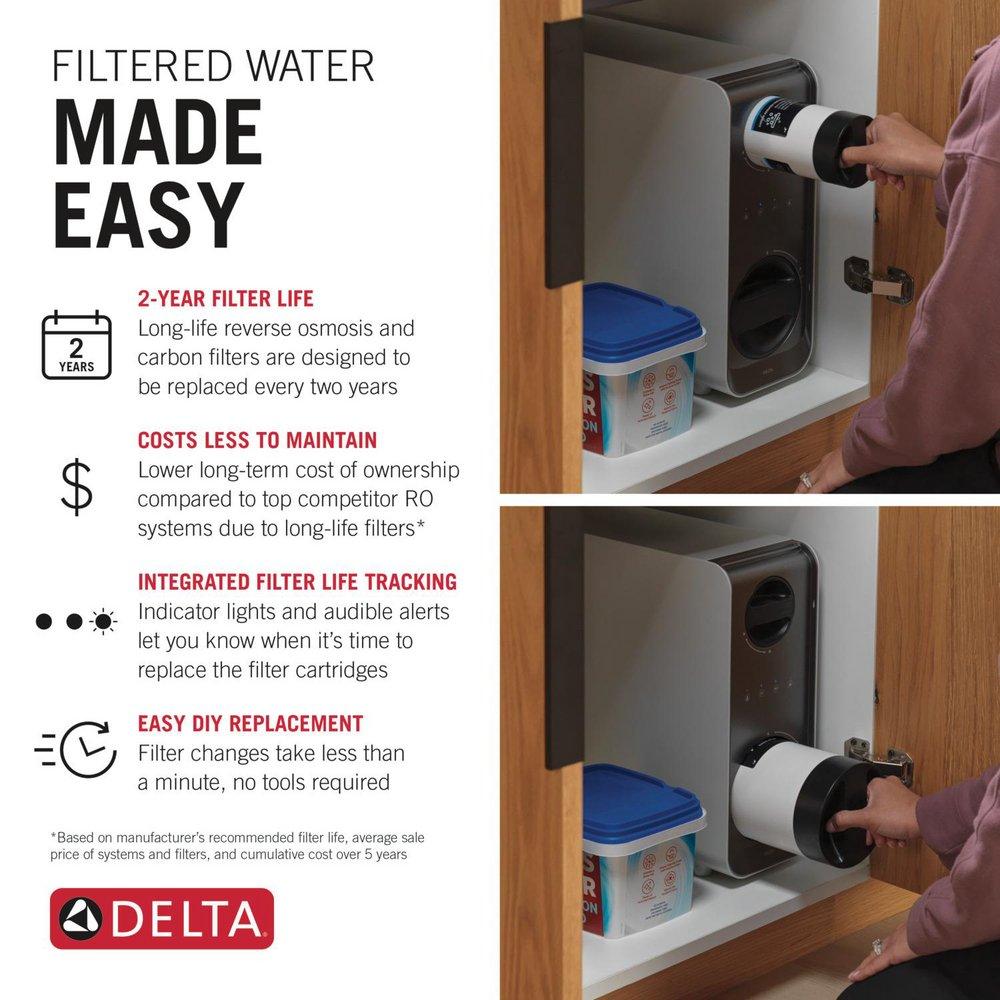 FILTERED WATER
MADE EASY

2 YEARS

2-YEAR FILTER LIFE
Long-life reverse osmosis and carbon filters are designed to be replaced every two years

$

COSTS LESS TO MAINTAIN
Lower long-term cost of ownership compared to top competitor RO systems due to long-life filters*

INTEGRATED FILTER LIFE TRACKING
Indicator lights and audible alerts let you know when it's time to replace the filter cartridges

EASY DIY REPLACEMENT
Filter changes take less than a minute, no tools required

*Based on manufacturer's recommended filter life, average sale price of systems and filters, and cumulative cost over 5 years

DELTA