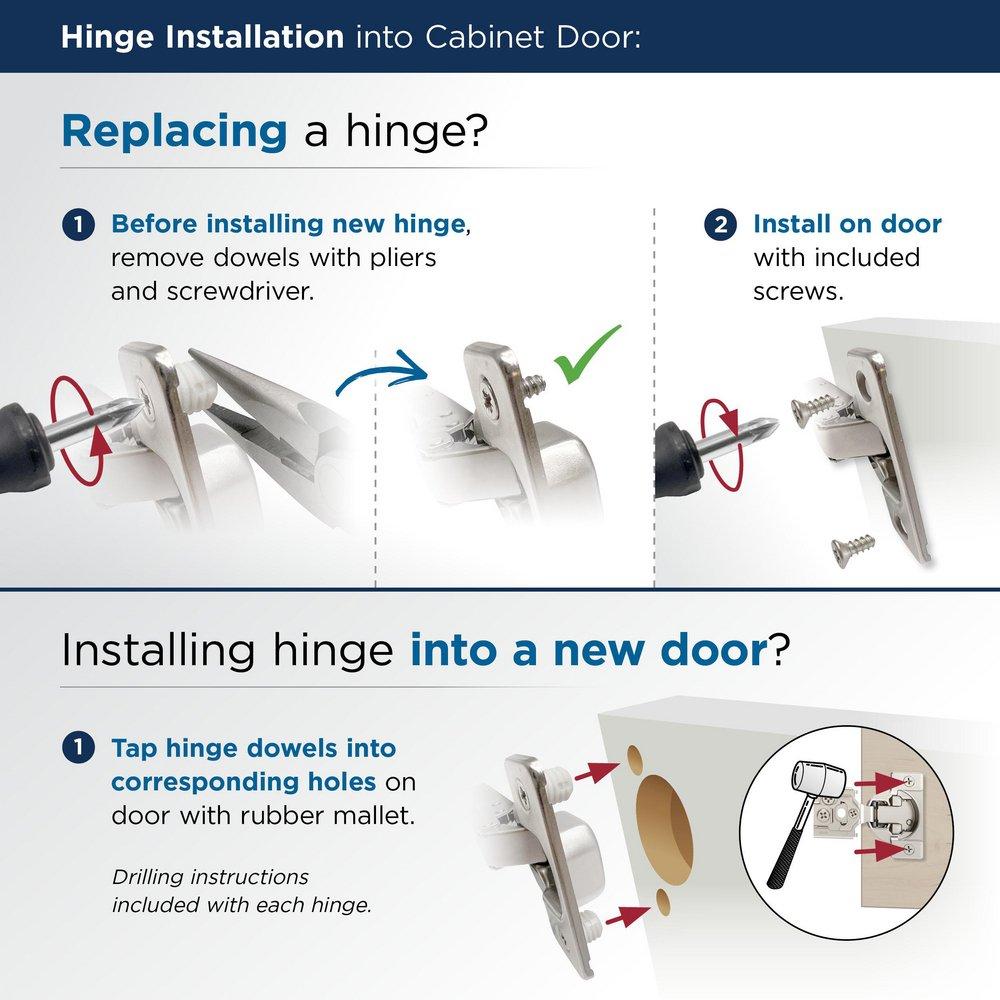 Hinge Installation into Cabinet Door:

Replacing a hinge?

1 Before installing new hinge, remove dowels with pliers and screwdriver.

2 Install on door with included screws.

Installing hinge into a new door?

1 Tap hinge dowels into corresponding holes on door with rubber mallet.

Drilling instructions included with each hinge.