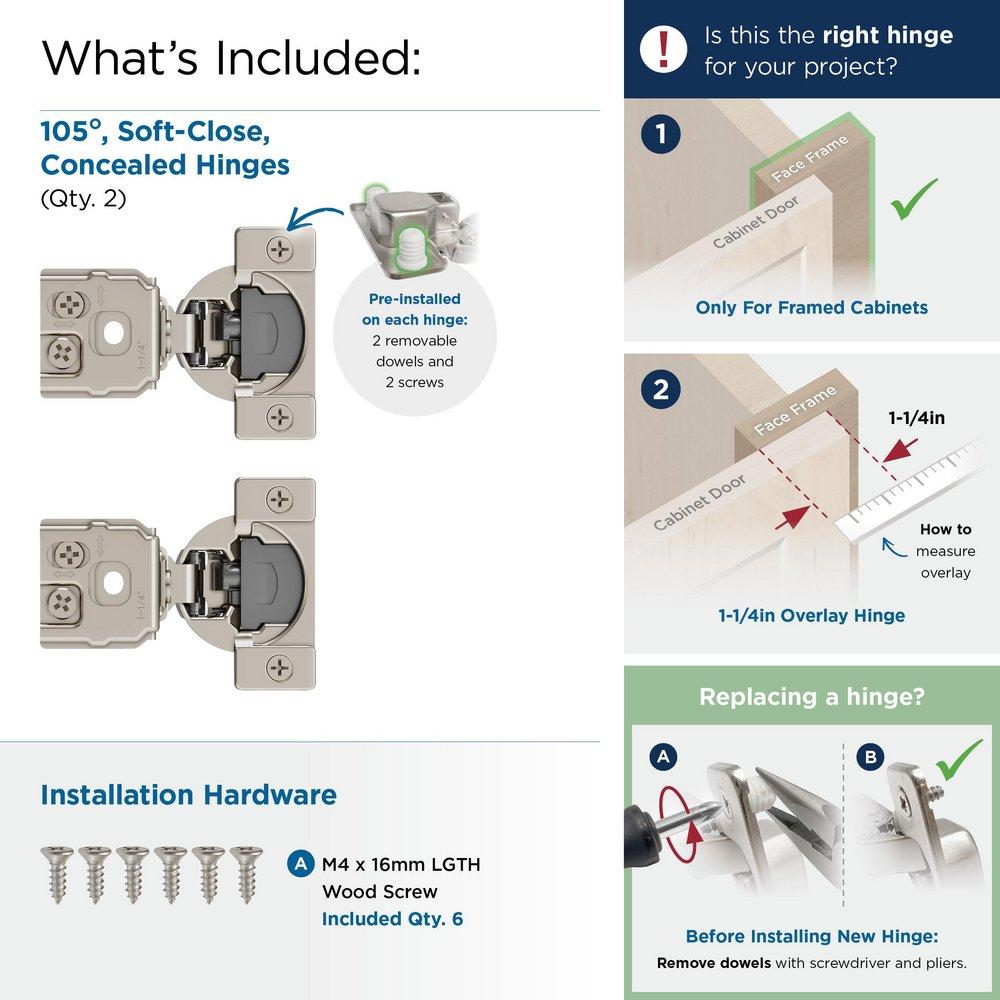 What's Included:

105°, Soft-Close, Concealed Hinges
(Qty. 2)

Pre-installed on each hinge:
2 removable dowels and 2 screws

1-1/4"

1-1/4"

Installation Hardware

A M4 x 16mm LGTH Wood Screw
Included Qty. 6

! Is this the right hinge for your project?

1
Face Frame
Cabinet Door
Only For Framed Cabinets

2
Face Frame
Cabinet Door
1-1/4in
How to measure overlay
1-1/4in Overlay Hinge

Replacing a hinge?

A
B

Before Installing New Hinge:
Remove dowels with screwdriver and pliers.