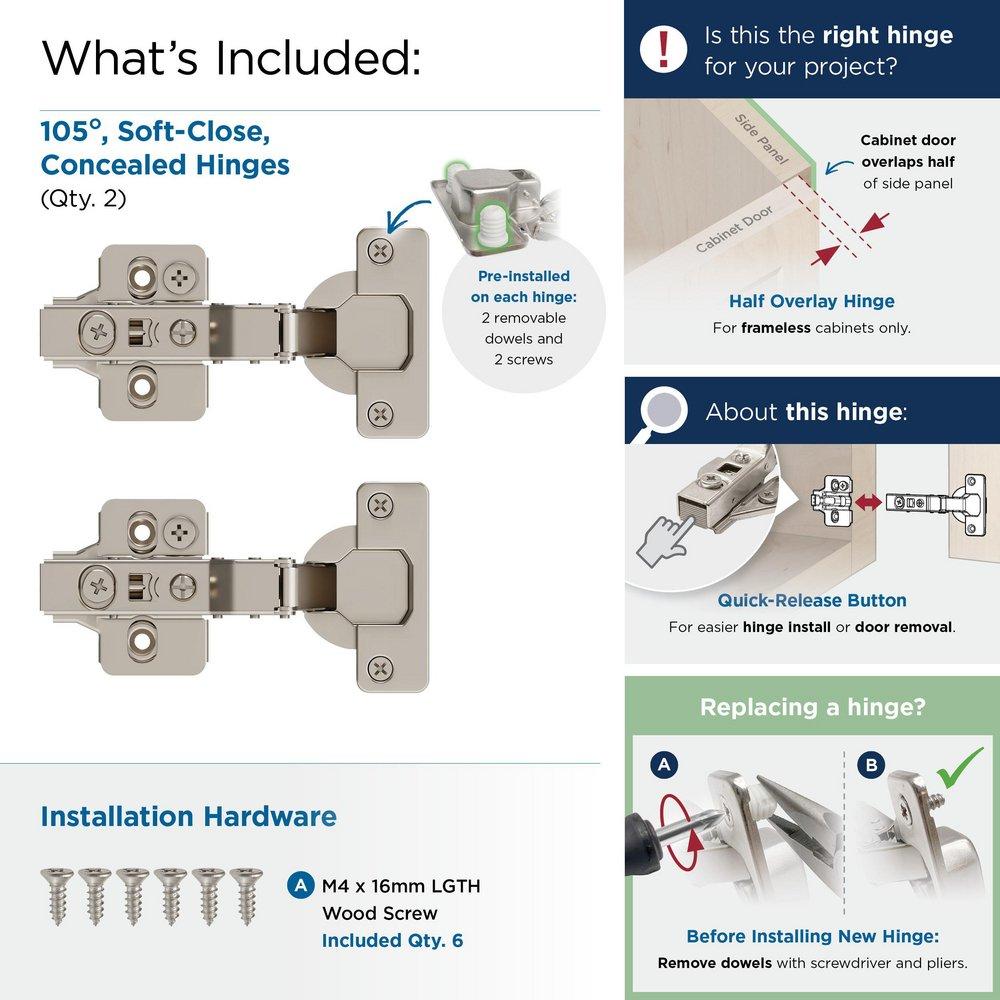 What's Included:

105°, Soft-Close, Concealed Hinges
(Qty. 2)

Pre-installed on each hinge:
2 removable dowels and 2 screws

Installation Hardware

A M4 x 16mm LGTH Wood Screw
Included Qty. 6

! Is this the right hinge for your project?

Side Panel
Cabinet Door
Cabinet door overlaps half of side panel

Half Overlay Hinge
For frameless cabinets only.

About this hinge:

Quick-Release Button
For easier hinge install or door removal.

Replacing a hinge?

A
B

Before Installing New Hinge:
Remove dowels with screwdriver and pliers.