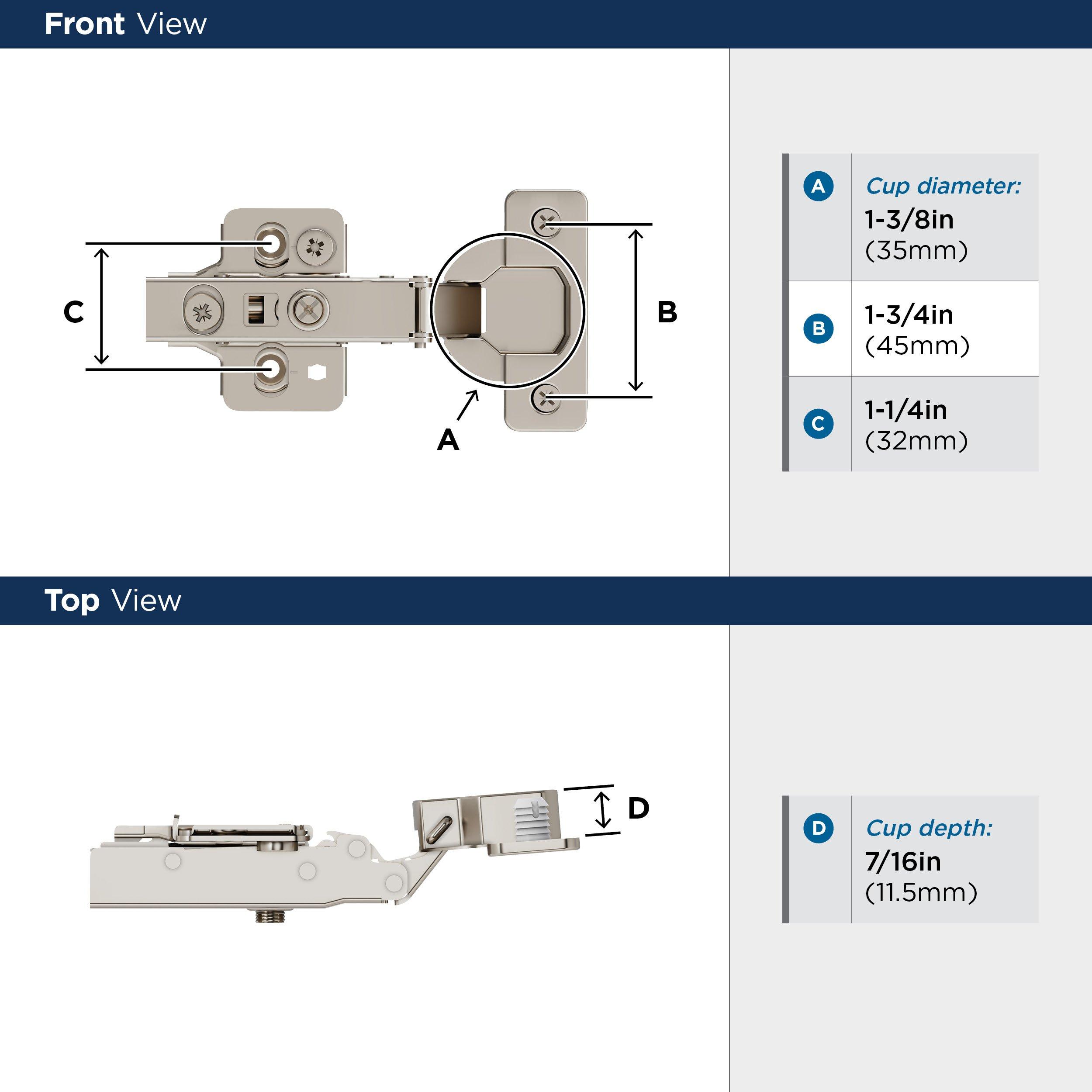 Front View

C

B

A

| A | Cup diameter: 1-3/8in (35mm) |
|---|---|
| B | 1-3/4in (45mm) |
| C | 1-1/4in (32mm) |

Top View

D

| D | Cup depth: 7/16in (11.5mm) |
|---|---|