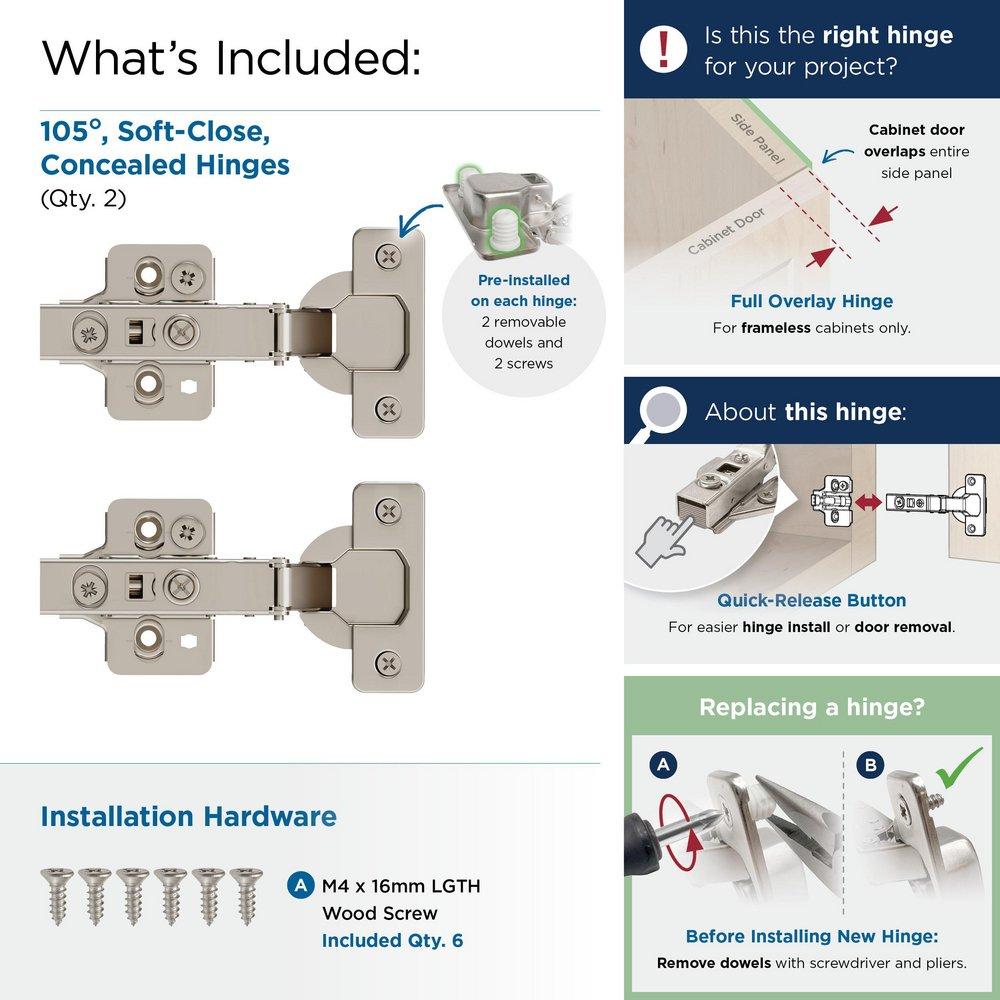 What's Included:

105°, Soft-Close, Concealed Hinges
(Qty. 2)

Pre-installed on each hinge:
2 removable dowels and 2 screws

Installation Hardware

A M4 x 16mm LGTH Wood Screw
Included Qty. 6

! Is this the right hinge for your project?

Side Panel
Cabinet Door

Cabinet door overlaps entire side panel

Full Overlay Hinge
For frameless cabinets only.

About this hinge:

Quick-Release Button
For easier hinge install or door removal.

Replacing a hinge?

A
B

Before Installing New Hinge:
Remove dowels with screwdriver and pliers.