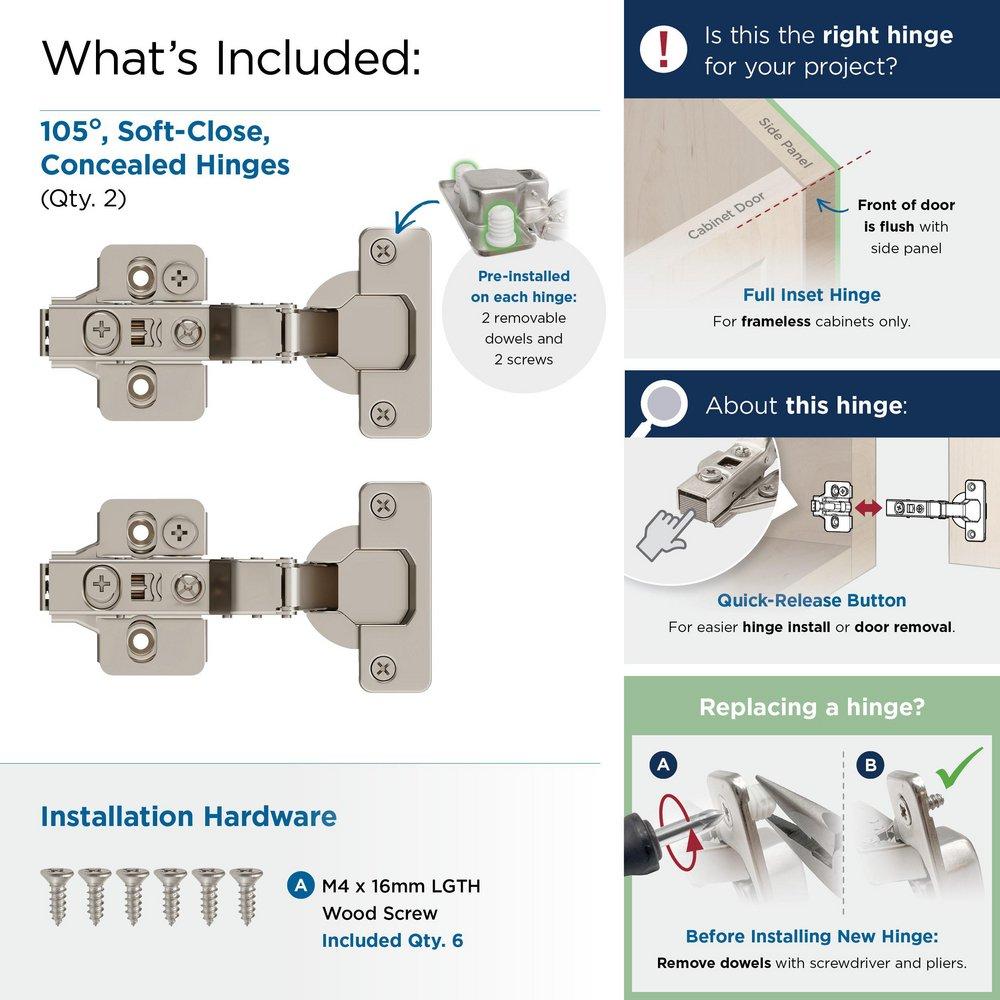 What's Included:

105°, Soft-Close, Concealed Hinges
(Qty. 2)

Pre-installed on each hinge:
2 removable dowels and 2 screws

Installation Hardware

A M4 x 16mm LGTH Wood Screw
Included Qty. 6

! Is this the right hinge for your project?

Side Panel
Cabinet Door
Front of door is flush with side panel

Full Inset Hinge
For frameless cabinets only.

About this hinge:

Quick-Release Button
For easier hinge install or door removal.

Replacing a hinge?

A
B

Before Installing New Hinge:
Remove dowels with screwdriver and pliers.