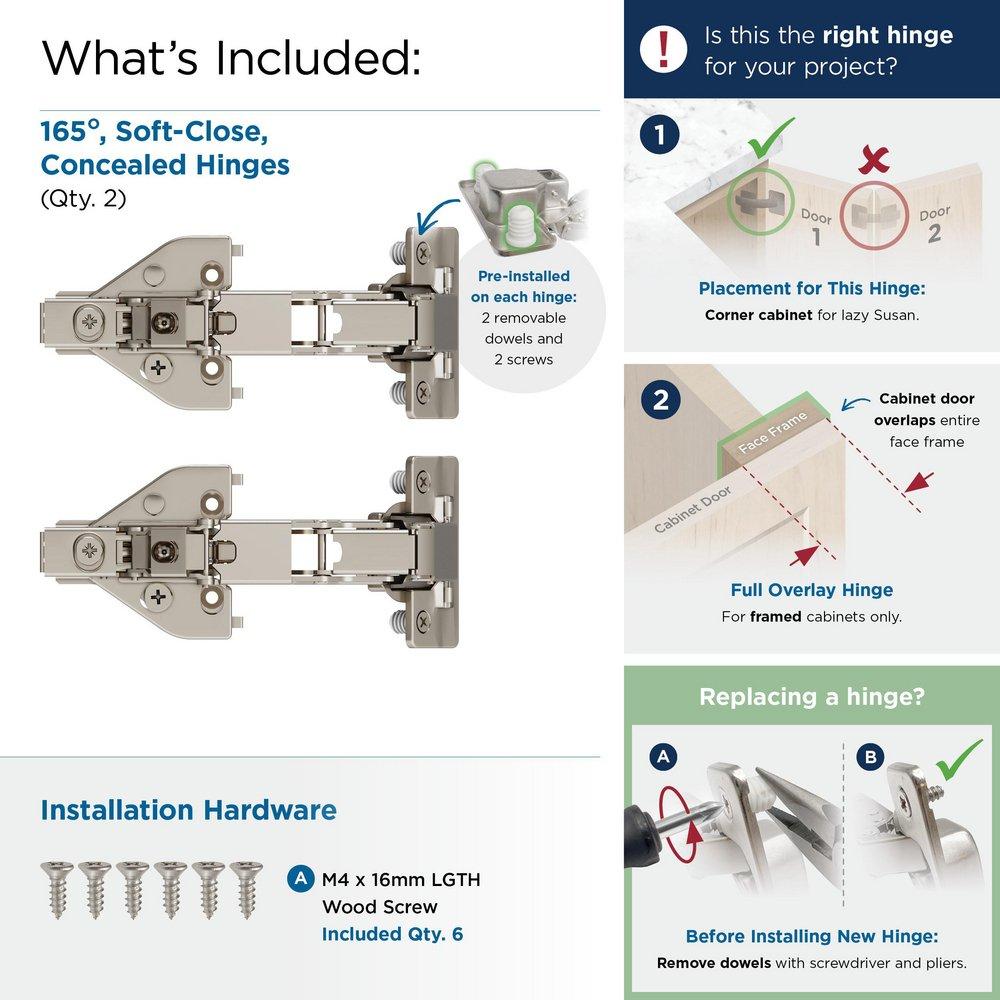 What's Included:

165°, Soft-Close, Concealed Hinges
(Qty. 2)

Pre-installed on each hinge:
2 removable dowels and 2 screws

Installation Hardware

A M4 x 16mm LGTH Wood Screw
Included Qty. 6

! Is this the right hinge for your project?

1

Door 1

Door 2

Placement for This Hinge:
Corner cabinet for lazy Susan.

2

Face Frame

Cabinet Door

Cabinet door overlaps entire face frame

Full Overlay Hinge
For framed cabinets only.

Replacing a hinge?

A

B

Before Installing New Hinge:
Remove dowels with screwdriver and pliers.