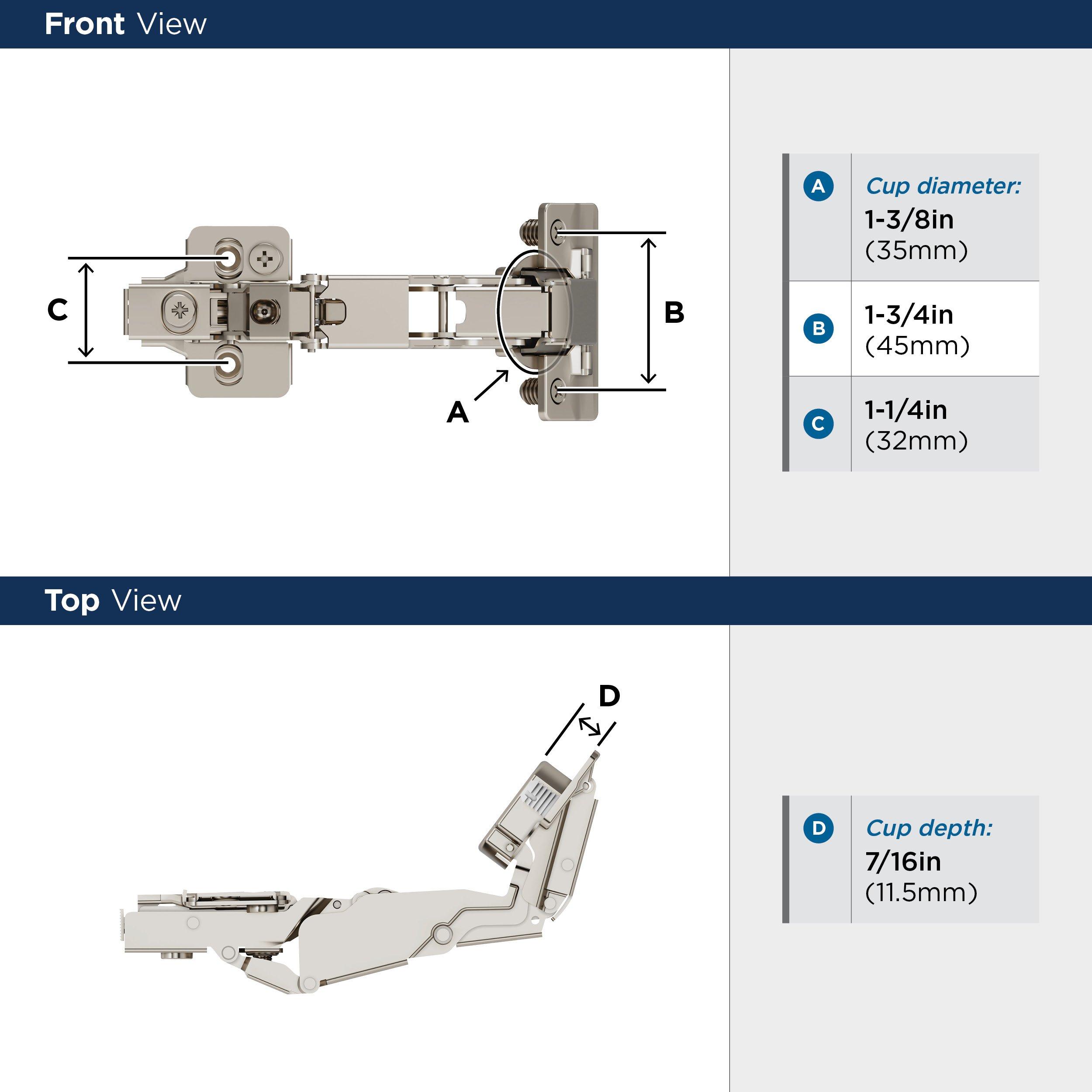 Front View

C

B

A

| A | Cup diameter: 1-3/8in (35mm) |
|---|---|
| B | 1-3/4in (45mm) |
| C | 1-1/4in (32mm) |

Top View

D

| D | Cup depth: 7/16in (11.5mm) |
|---|---|