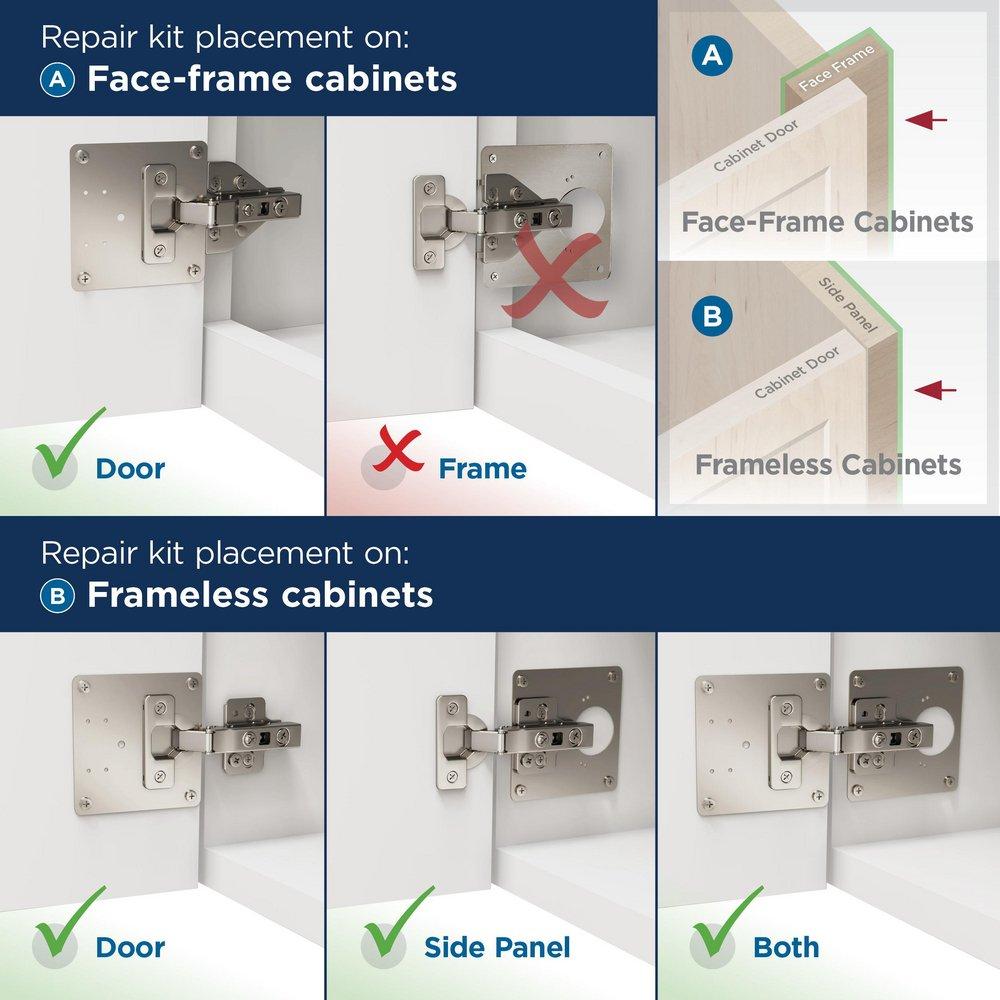 Repair kit placement on:
A Face-frame cabinets

Door

Frame

A
Face Frame
Cabinet Door
Face-Frame Cabinets

B
Side Panel
Cabinet Door
Frameless Cabinets

Repair kit placement on:
B Frameless cabinets

Door

Side Panel

Both