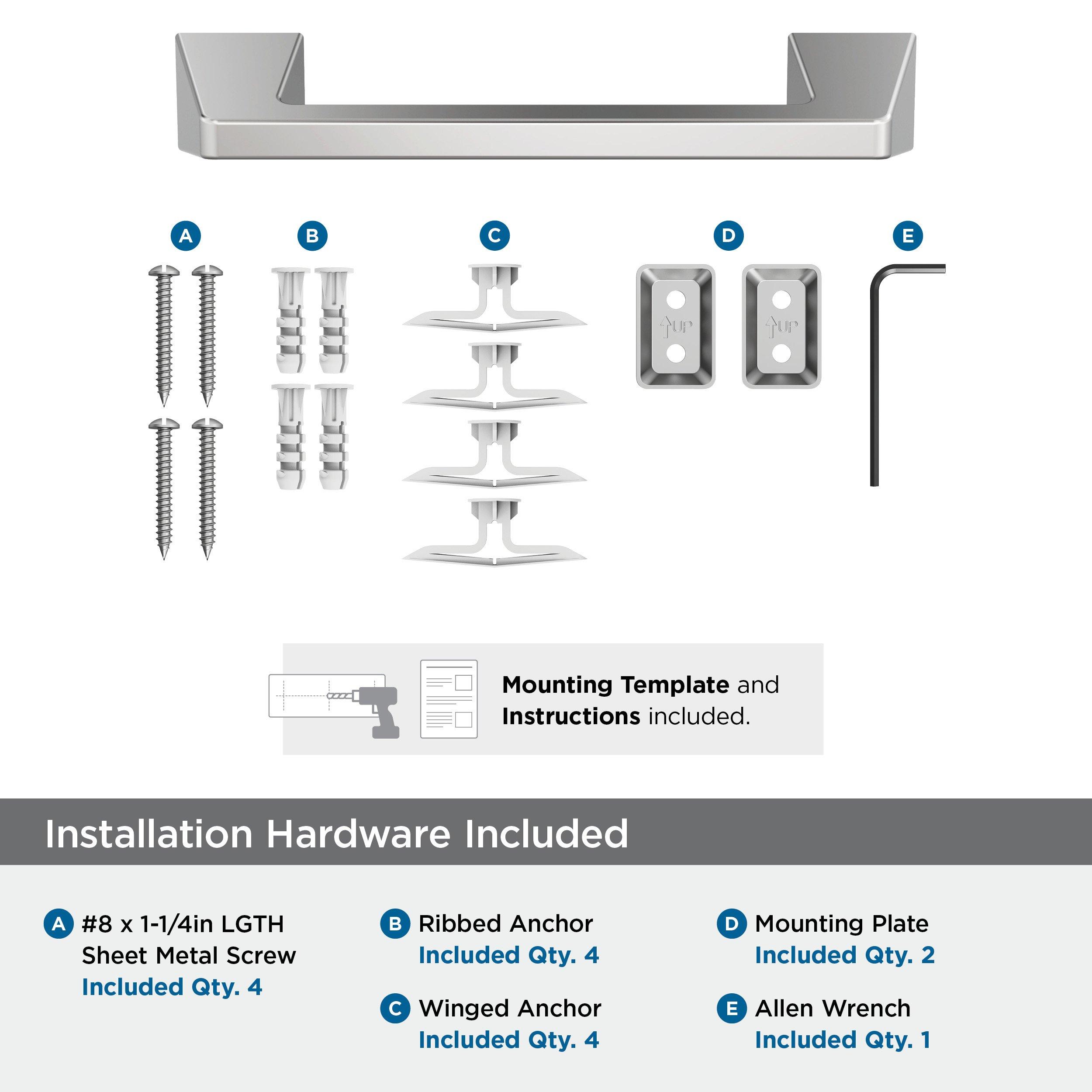 A B C D E

UP UP

Mounting Template and Instructions included.

Installation Hardware Included

A #8 x 1-1/4in LGTH Sheet Metal Screw
Included Qty. 4

B Ribbed Anchor
Included Qty. 4

C Winged Anchor
Included Qty. 4

D Mounting Plate
Included Qty. 2

E Allen Wrench
Included Qty. 1