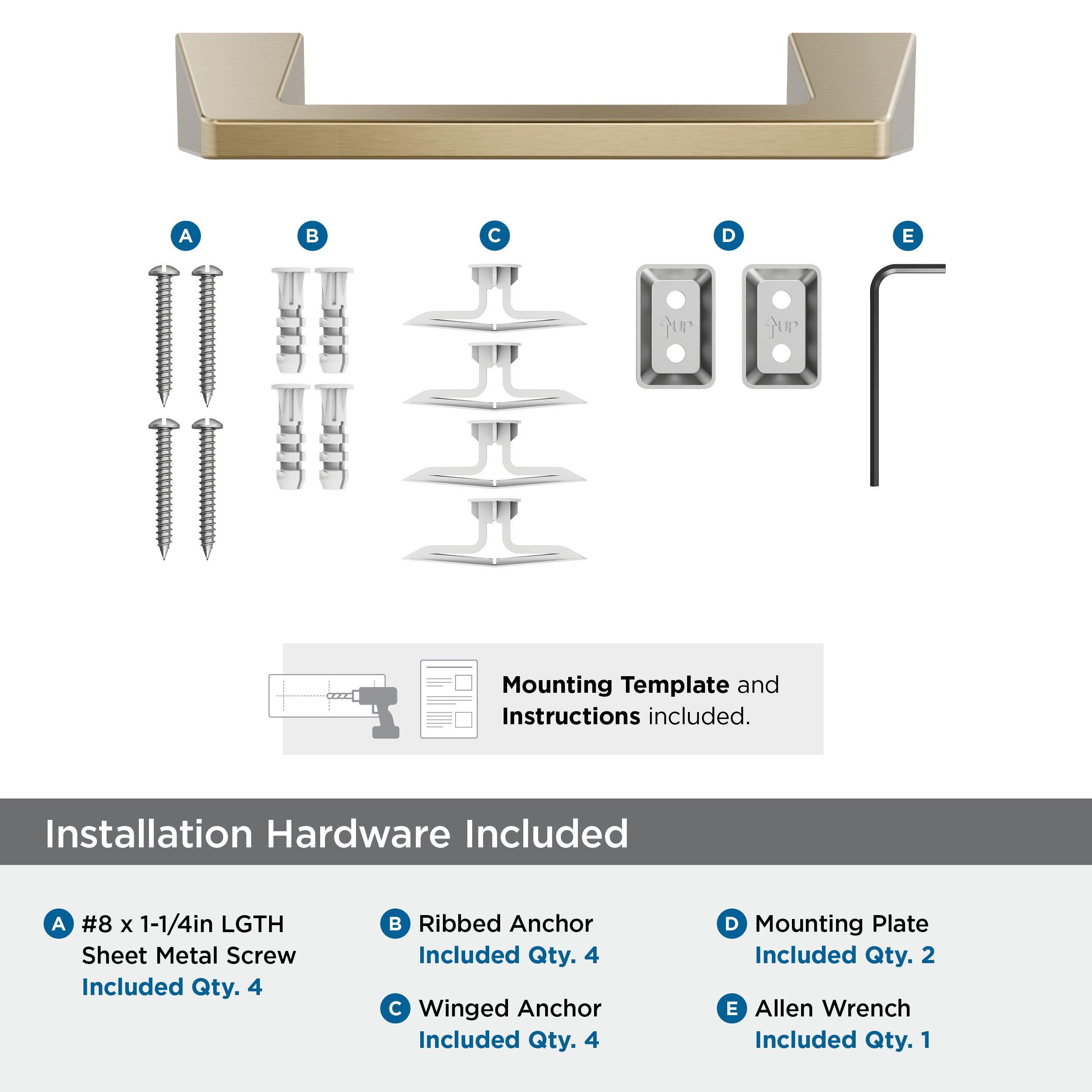 A B C D E

UP UP

Mounting Template and Instructions included.

Installation Hardware Included

A #8 x 1-1/4in LGTH Sheet Metal Screw
Included Qty. 4

B Ribbed Anchor
Included Qty. 4

C Winged Anchor
Included Qty. 4

D Mounting Plate
Included Qty. 2

E Allen Wrench
Included Qty. 1