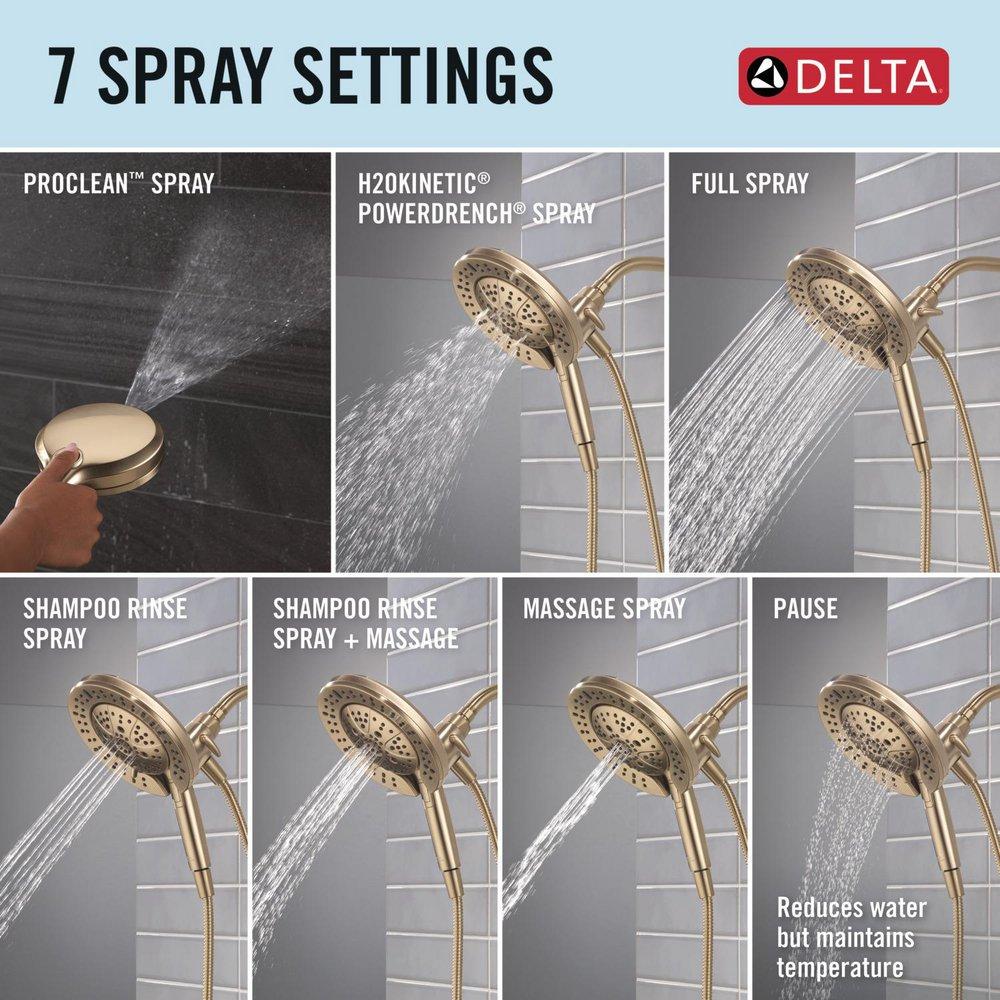 7 SPRAY SETTINGS

DELTA

PROCLEAN™ SPRAY

H2OKINETIC® POWERDRENCH® SPRAY

FULL SPRAY

SHAMPOO RINSE SPRAY

SHAMPOO RINSE SPRAY + MASSAGE

MASSAGE SPRAY

PAUSE

Reduces water but maintains temperature