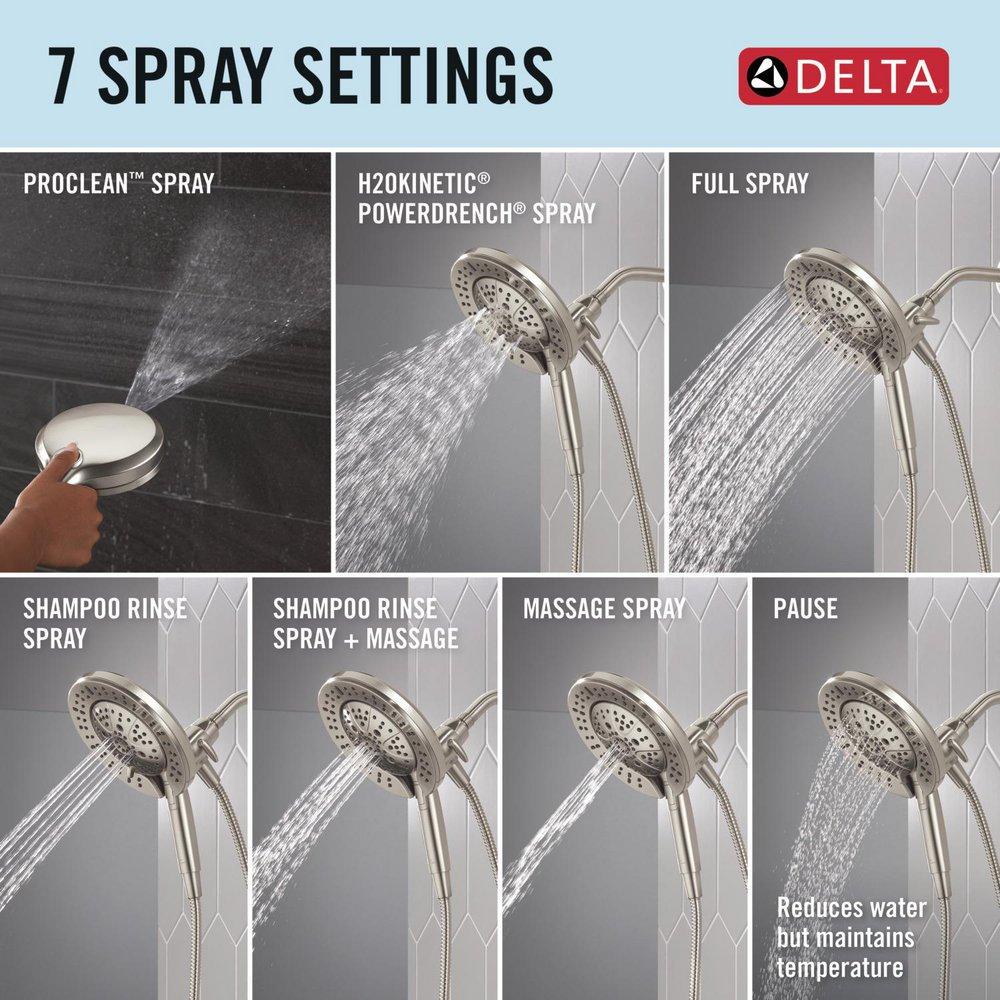 7 SPRAY SETTINGS

DELTA

PROCLEAN™ SPRAY

H2OKINETIC® POWERDRENCH® SPRAY

FULL SPRAY

SHAMPOO RINSE SPRAY

SHAMPOO RINSE SPRAY + MASSAGE

MASSAGE SPRAY

PAUSE

Reduces water but maintains temperature