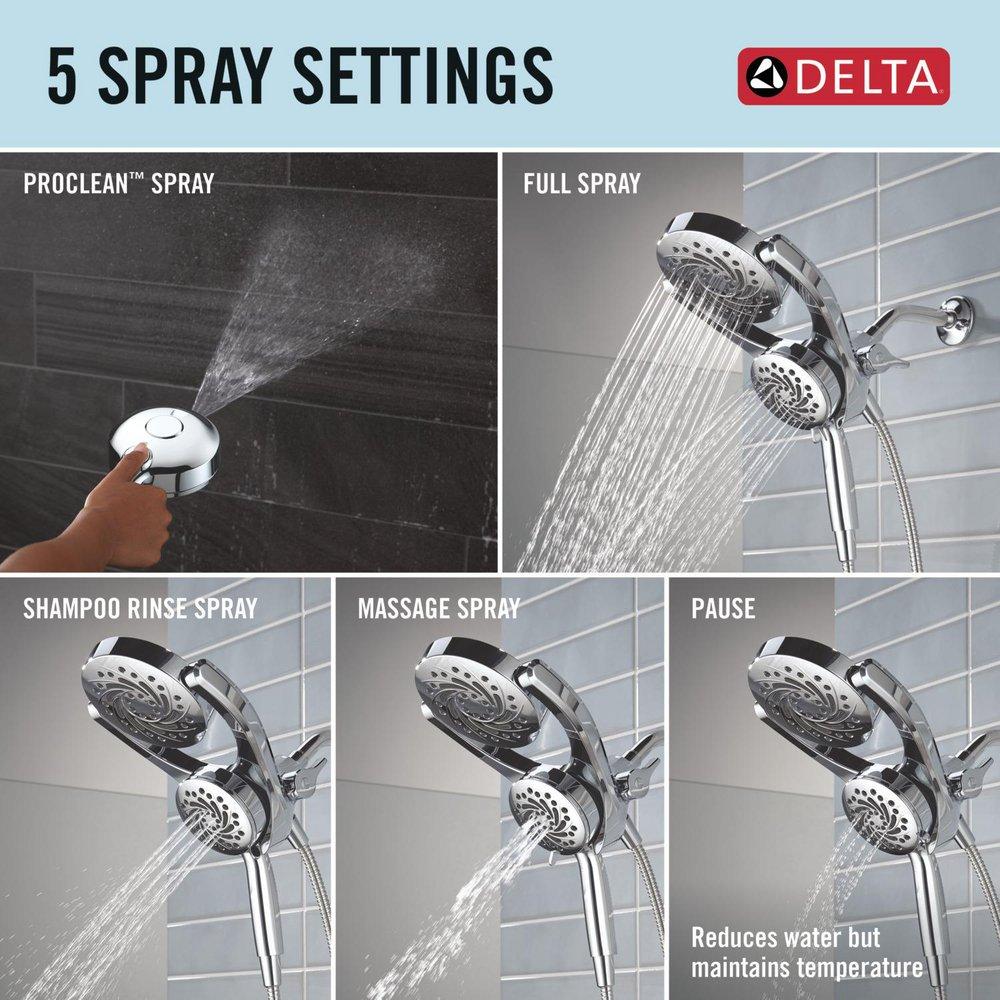 5 SPRAY SETTINGS

DELTA

PROCLEAN™ SPRAY

FULL SPRAY

SHAMPOO RINSE SPRAY

MASSAGE SPRAY

PAUSE

Reduces water but maintains temperature