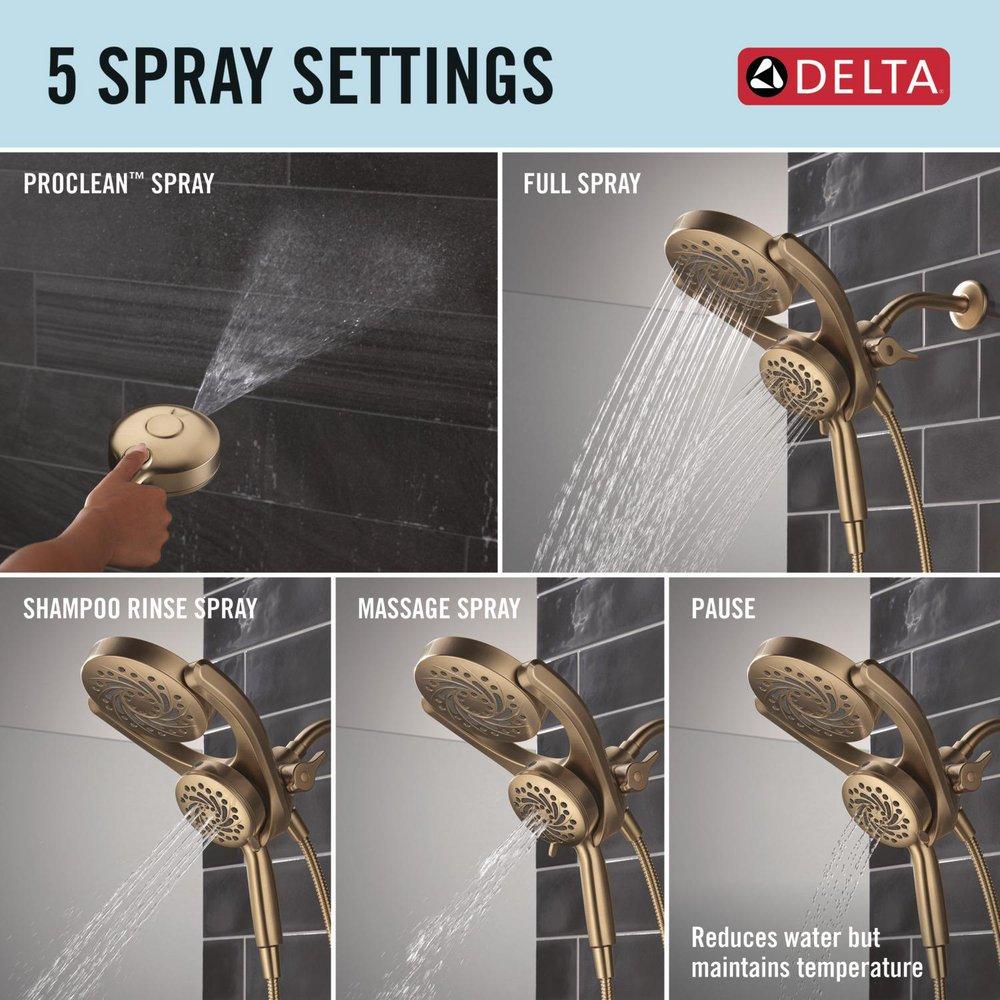 5 SPRAY SETTINGS

DELTA

PROCLEAN™ SPRAY

FULL SPRAY

SHAMPOO RINSE SPRAY

MASSAGE SPRAY

PAUSE

Reduces water but maintains temperature