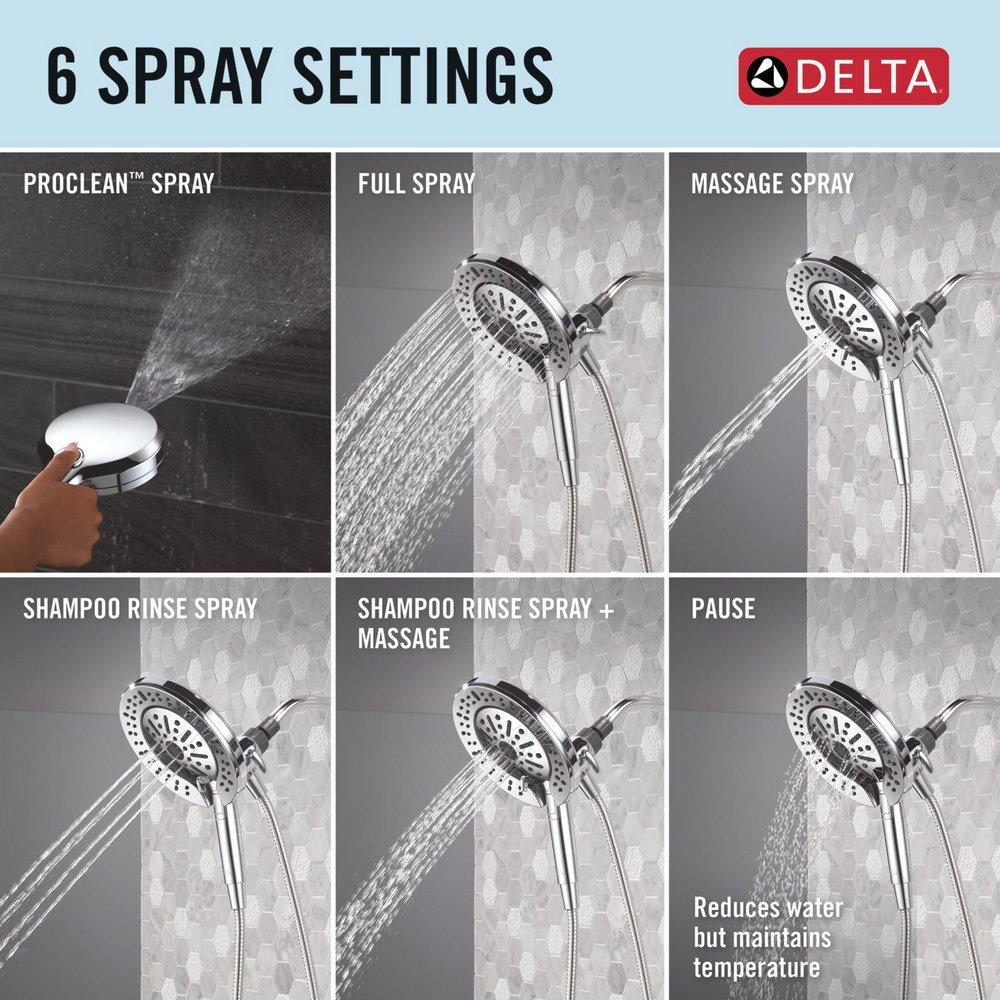 6 SPRAY SETTINGS

DELTA

PROCLEAN™ SPRAY

FULL SPRAY

MASSAGE SPRAY

SHAMPOO RINSE SPRAY

SHAMPOO RINSE SPRAY + MASSAGE

PAUSE

Reduces water but maintains temperature