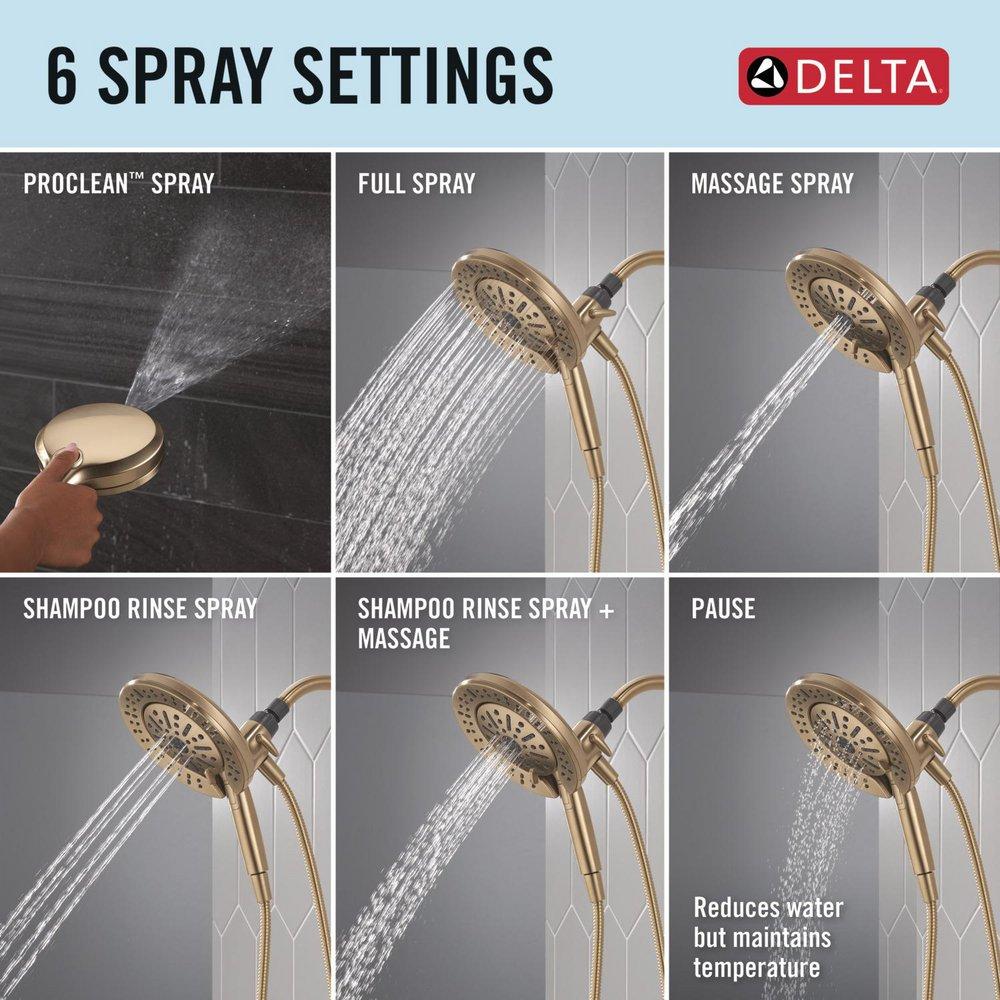 6 SPRAY SETTINGS

DELTA

PROCLEAN™ SPRAY

FULL SPRAY

MASSAGE SPRAY

SHAMPOO RINSE SPRAY

SHAMPOO RINSE SPRAY + MASSAGE

PAUSE

Reduces water but maintains temperature