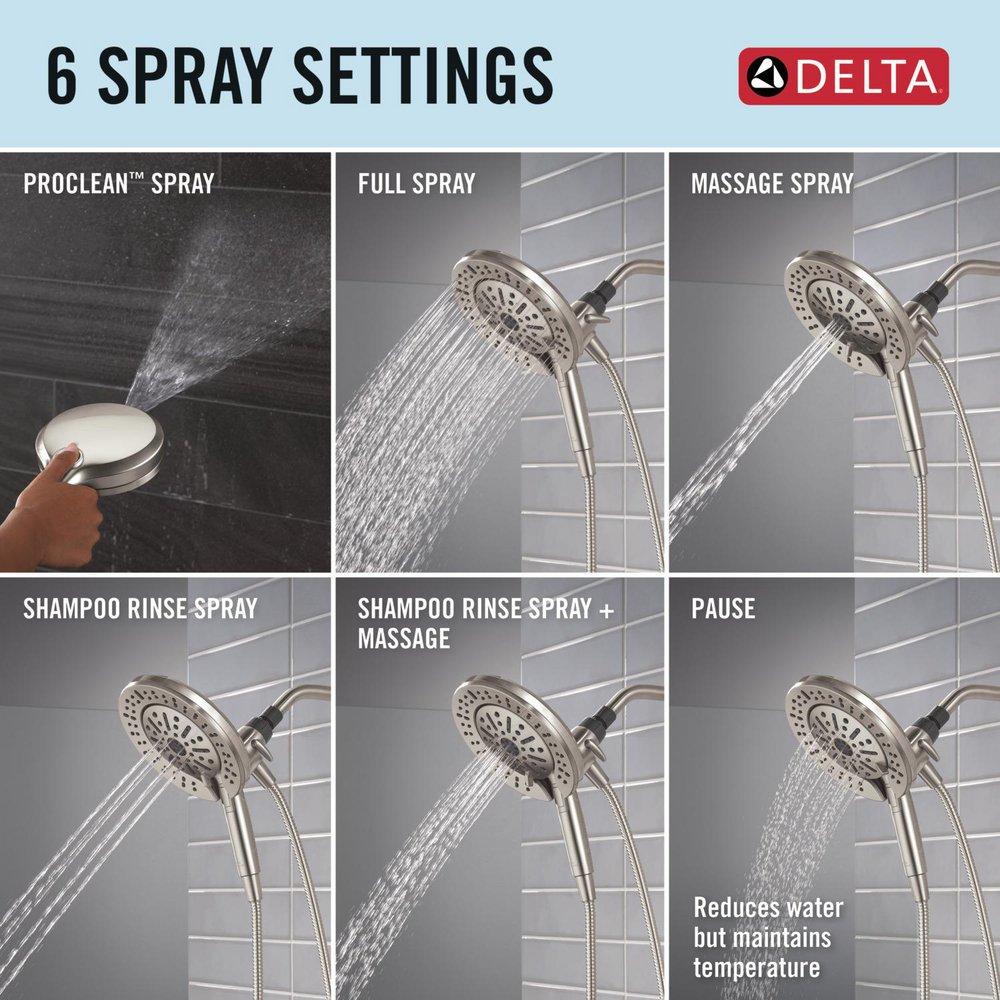 6 SPRAY SETTINGS

DELTA

PROCLEAN™ SPRAY

FULL SPRAY

MASSAGE SPRAY

SHAMPOO RINSE SPRAY

SHAMPOO RINSE SPRAY + MASSAGE

PAUSE

Reduces water but maintains temperature