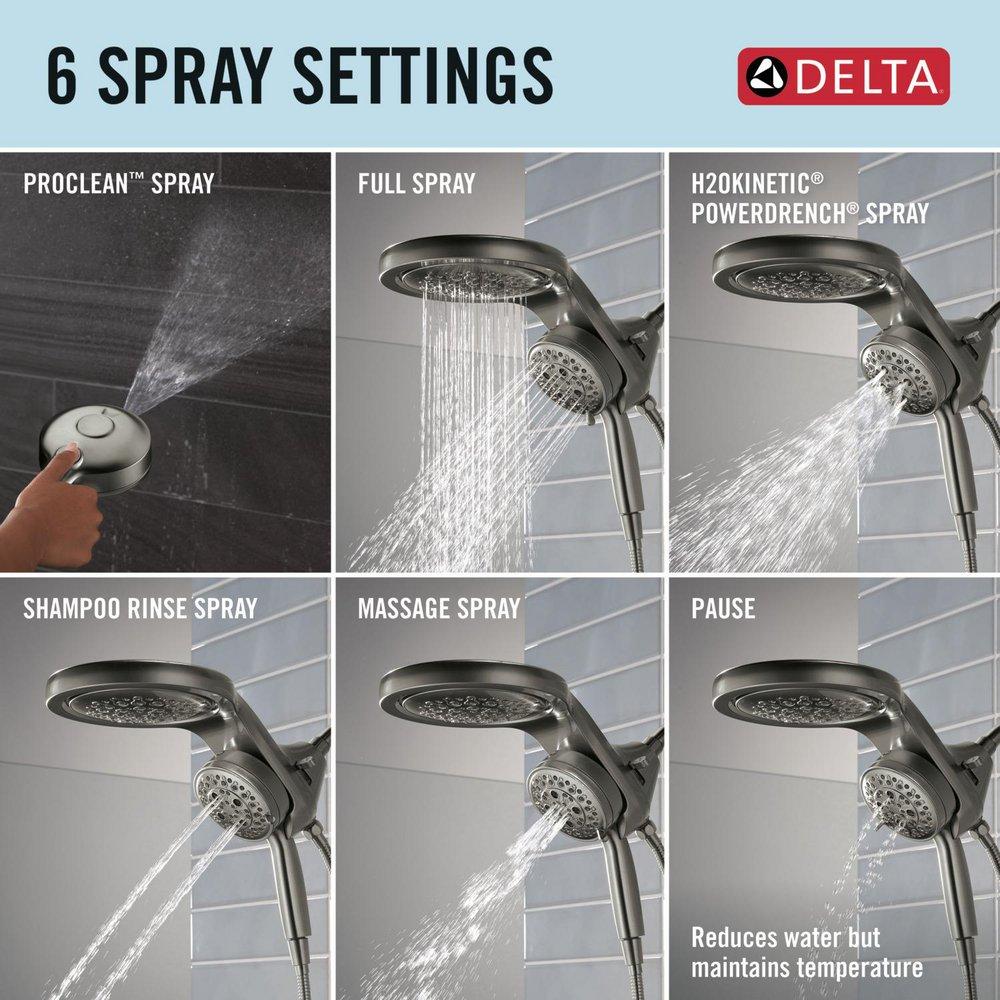 6 SPRAY SETTINGS

DELTA

PROCLEAN™ SPRAY

FULL SPRAY

H2OKINETIC® POWERDRENCH® SPRAY

SHAMPOO RINSE SPRAY

MASSAGE SPRAY

PAUSE

Reduces water but maintains temperature