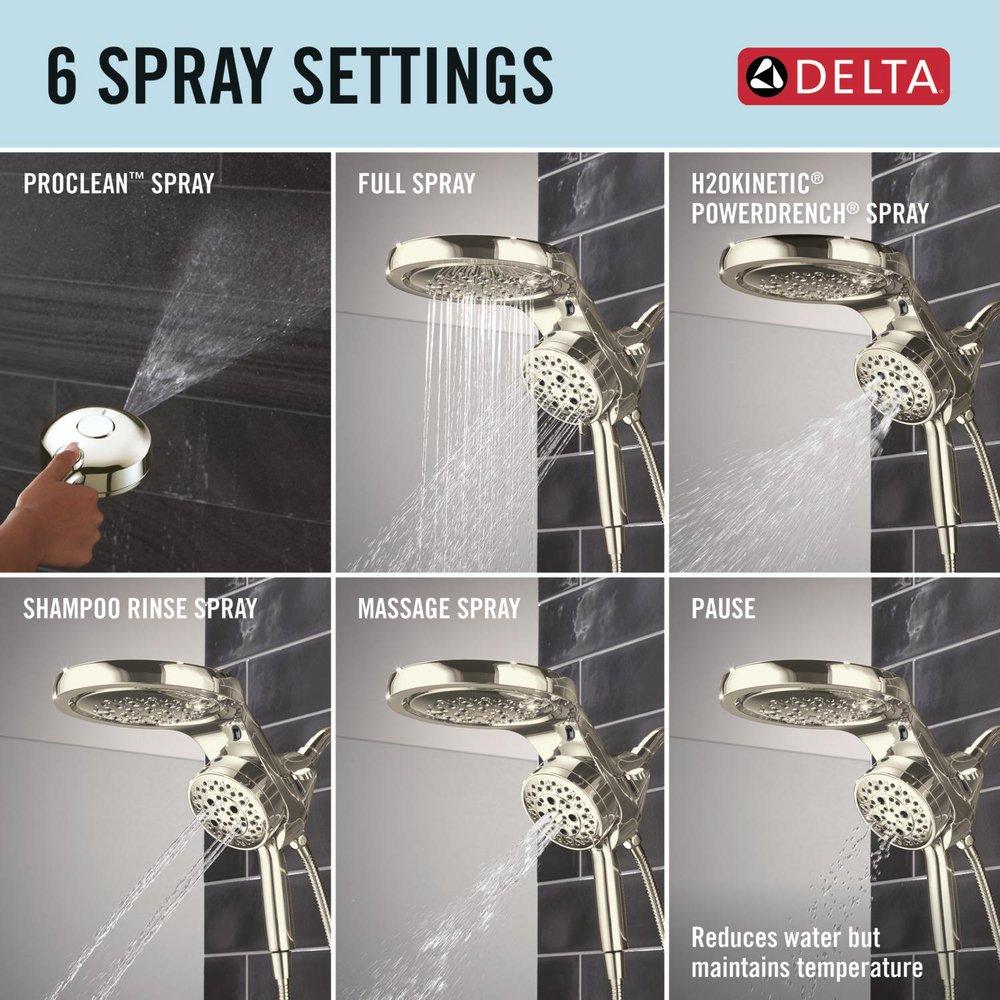 6 SPRAY SETTINGS

DELTA

PROCLEAN™ SPRAY

FULL SPRAY

H2OKINETIC® POWERDRENCH® SPRAY

SHAMPOO RINSE SPRAY

MASSAGE SPRAY

PAUSE

Reduces water but maintains temperature