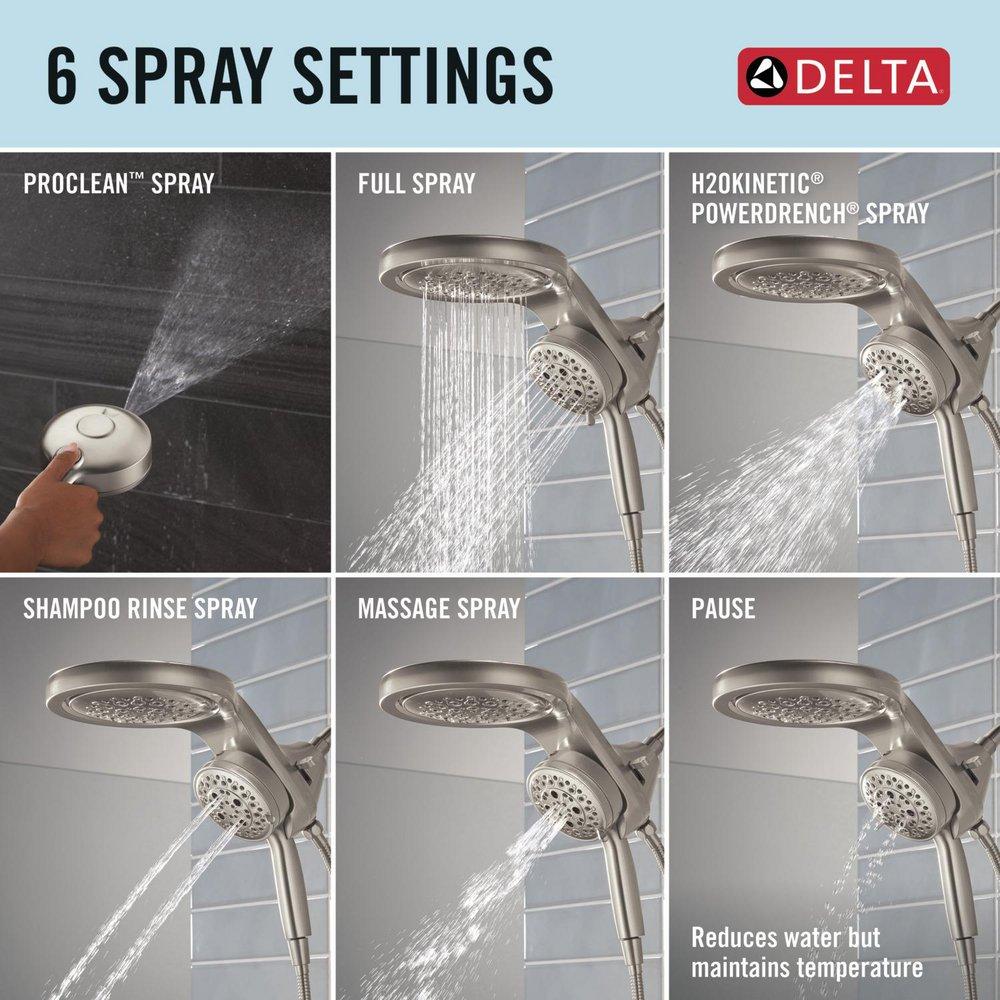 6 SPRAY SETTINGS

DELTA

PROCLEAN™ SPRAY

FULL SPRAY

H2OKINETIC® POWERDRENCH® SPRAY

SHAMPOO RINSE SPRAY

MASSAGE SPRAY

PAUSE

Reduces water but maintains temperature