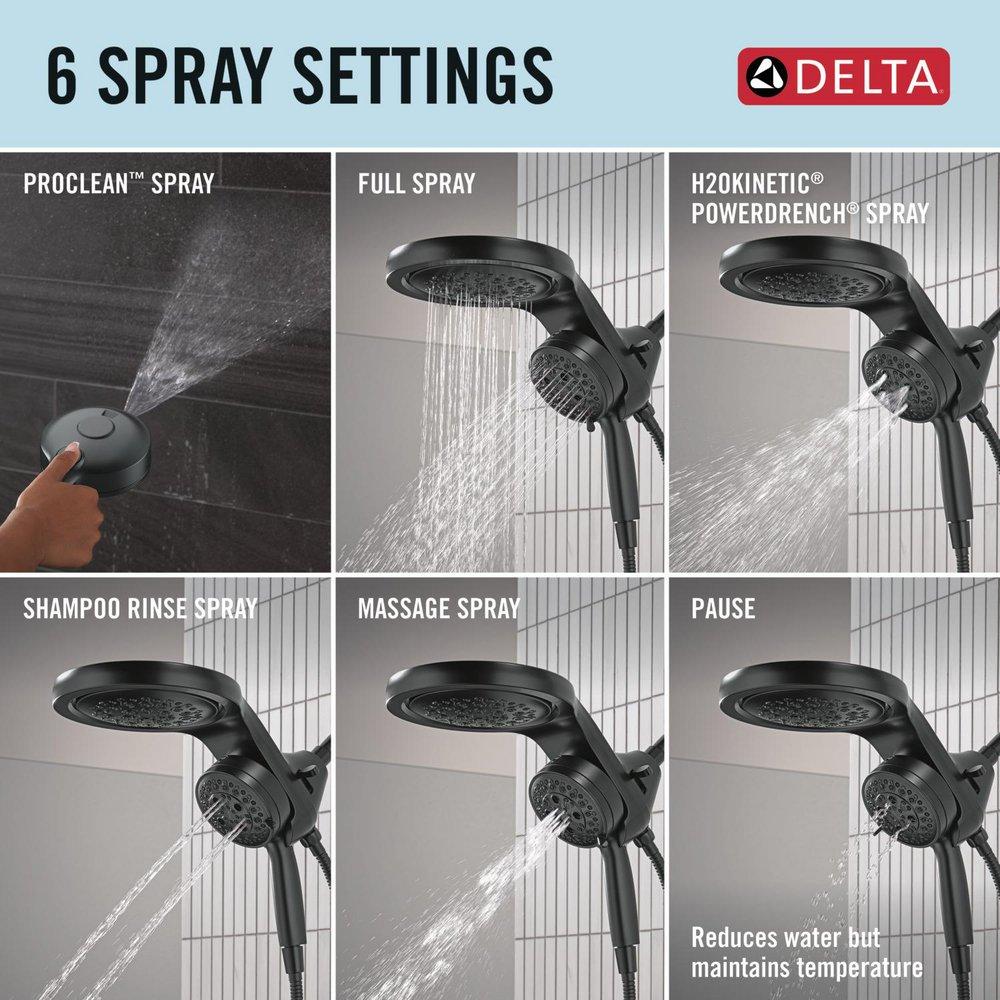 6 SPRAY SETTINGS

DELTA

PROCLEAN™ SPRAY

FULL SPRAY

H2OKINETIC® POWERDRENCH® SPRAY

SHAMPOO RINSE SPRAY

MASSAGE SPRAY

PAUSE

Reduces water but maintains temperature