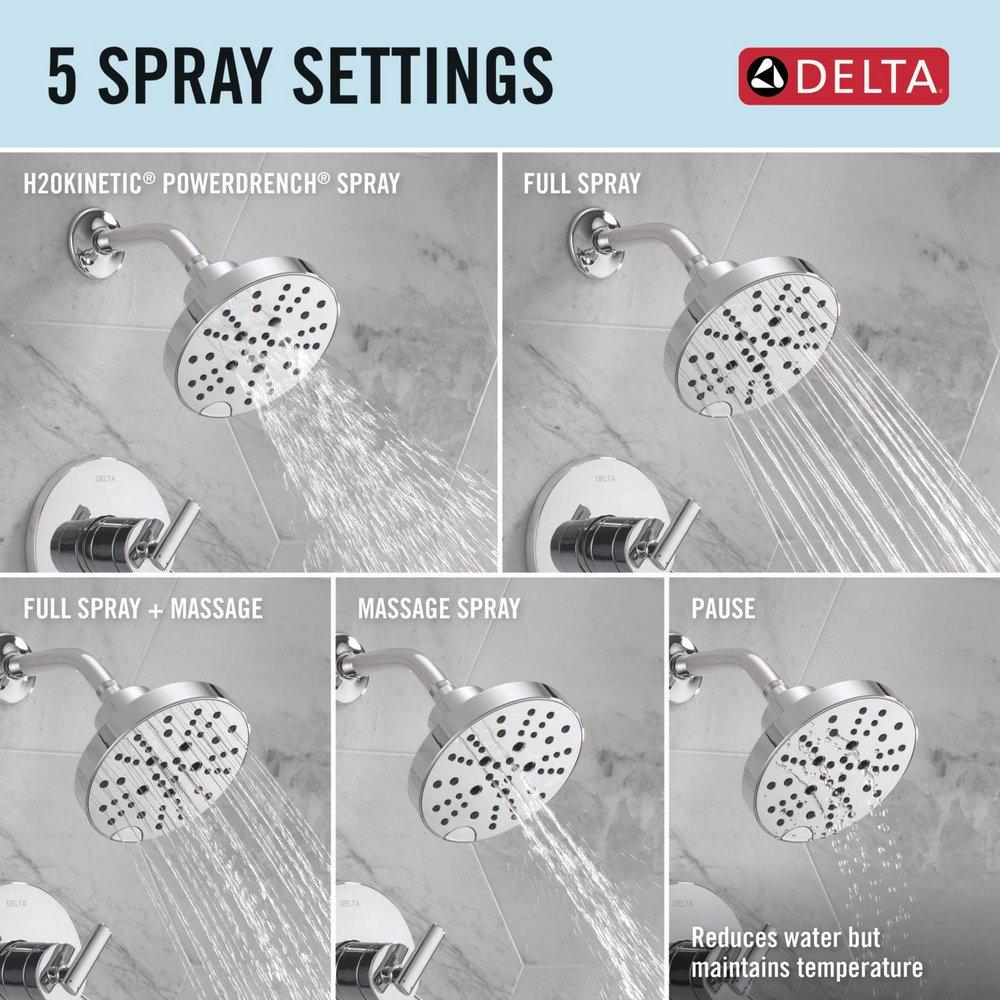 5 SPRAY SETTINGS

DELTA

H2OKINETIC® POWERDRENCH® SPRAY

DELTA

FULL SPRAY

DELTA

FULL SPRAY + MASSAGE

DELTA

MASSAGE SPRAY

DELTA

PAUSE

Reduces water but maintains temperature