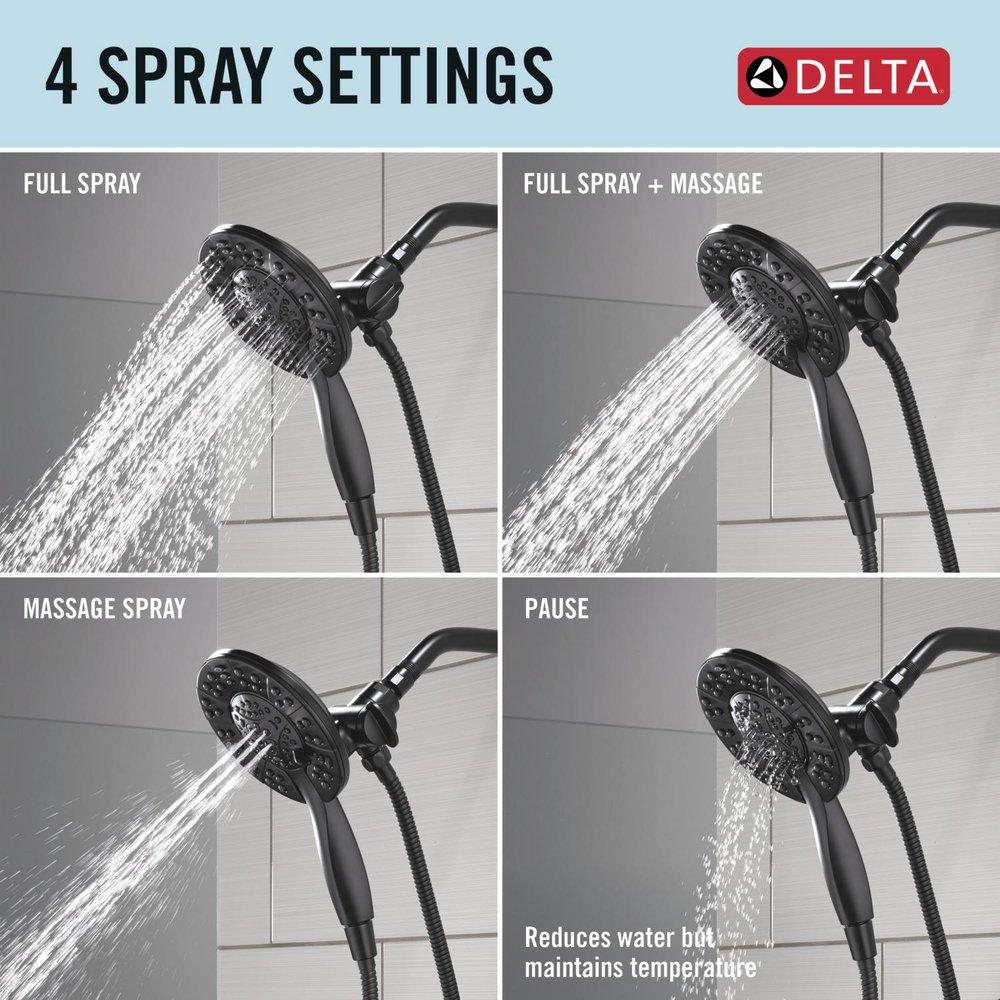 4 SPRAY SETTINGS

DELTA

FULL SPRAY

FULL SPRAY + MASSAGE

MASSAGE SPRAY

PAUSE

Reduces water but maintains temperature