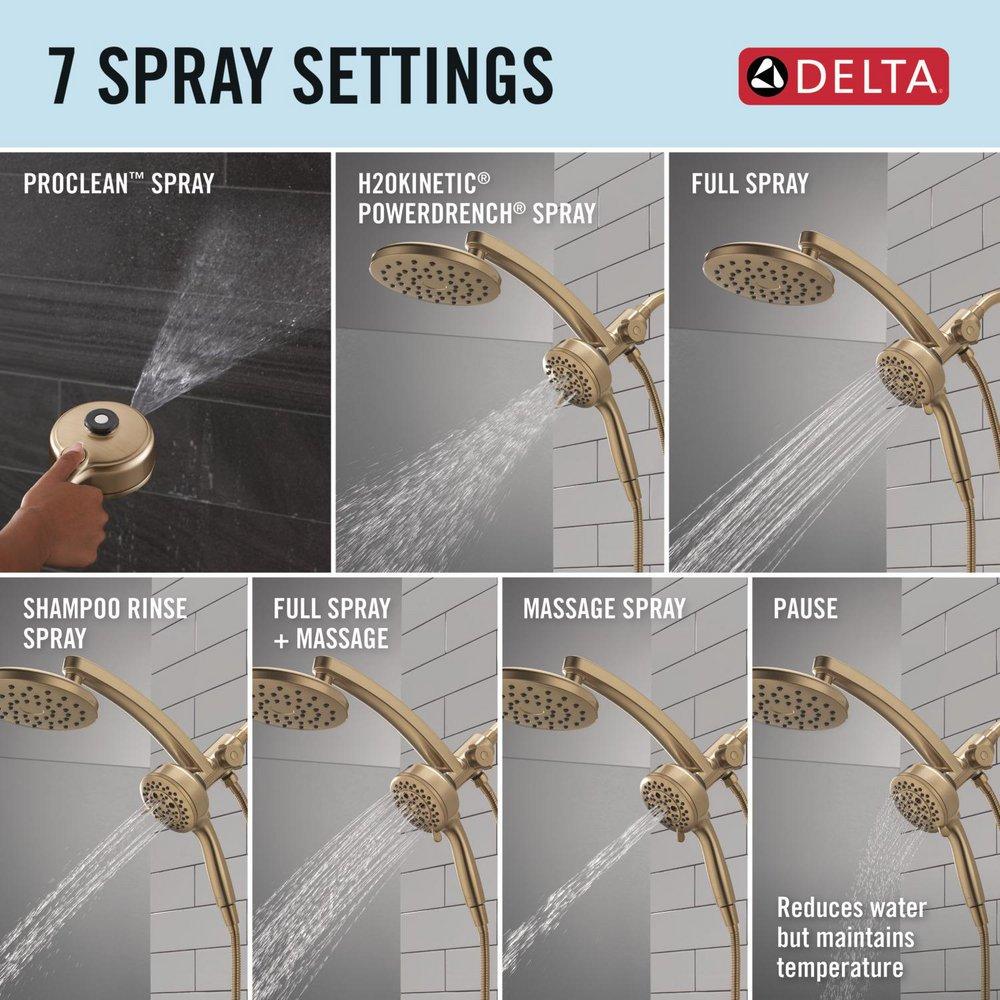 7 SPRAY SETTINGS

DELTA

PROCLEAN™ SPRAY

H2OKINETIC® POWERDRENCH® SPRAY

FULL SPRAY

SHAMPOO RINSE SPRAY

FULL SPRAY + MASSAGE

MASSAGE SPRAY

PAUSE

Reduces water but maintains temperature