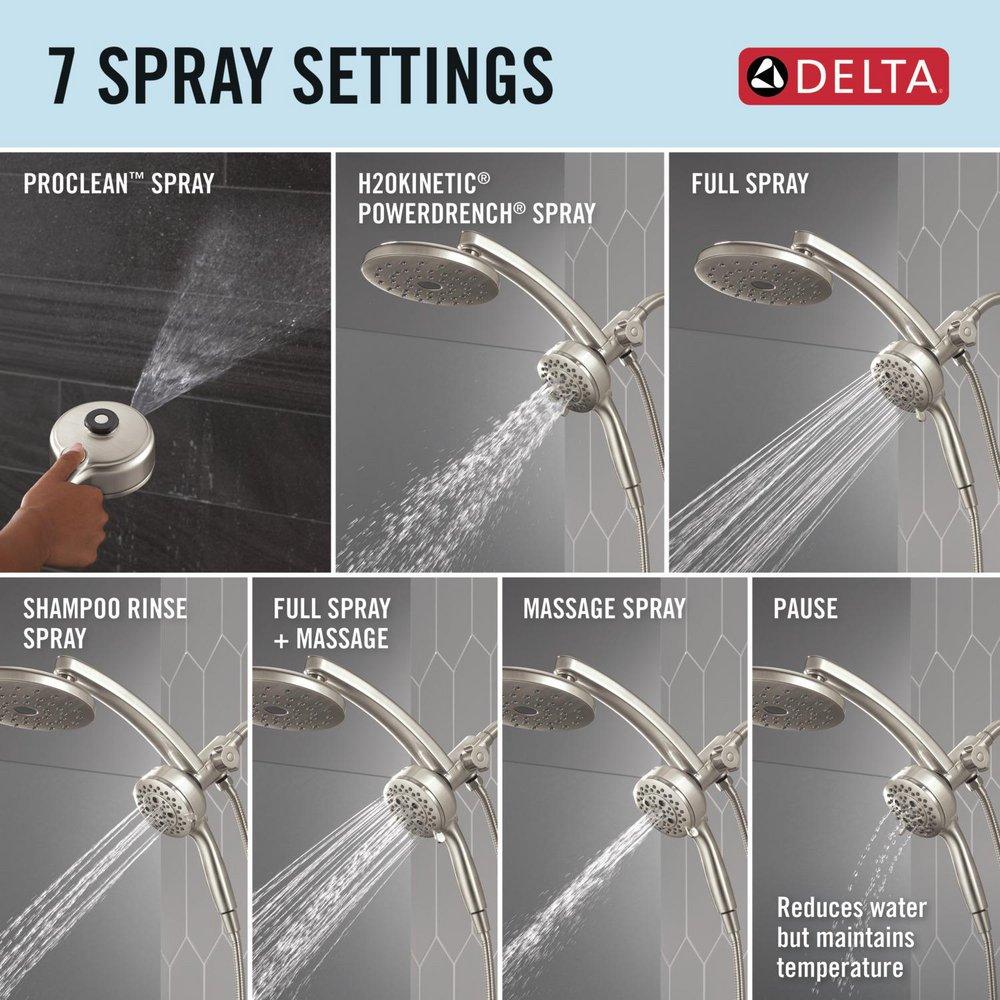 7 SPRAY SETTINGS

DELTA

PROCLEAN™ SPRAY

H2OKINETIC® POWERDRENCH® SPRAY

FULL SPRAY

SHAMPOO RINSE SPRAY

FULL SPRAY + MASSAGE

MASSAGE SPRAY

PAUSE

Reduces water but maintains temperature