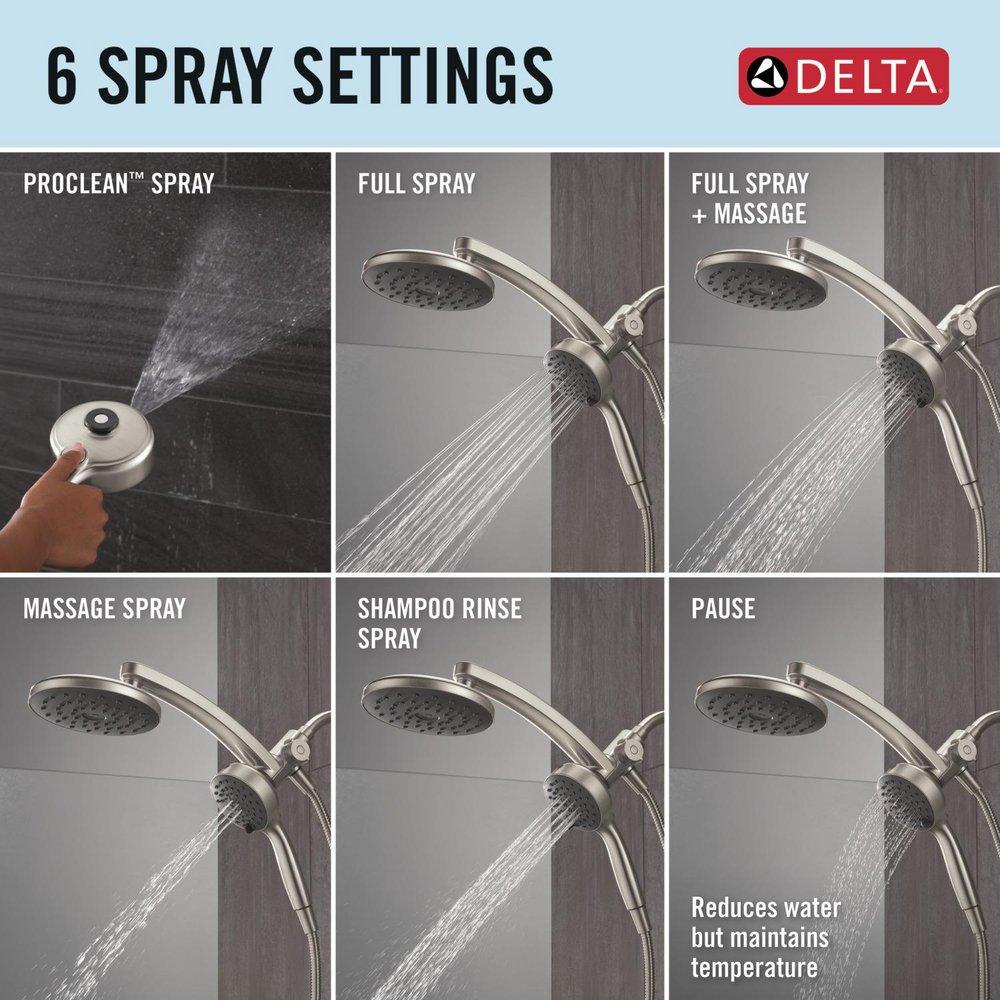 6 SPRAY SETTINGS

DELTA

PROCLEAN™ SPRAY

FULL SPRAY

FULL SPRAY + MASSAGE

MASSAGE SPRAY

SHAMPOO RINSE SPRAY

PAUSE

Reduces water but maintains temperature