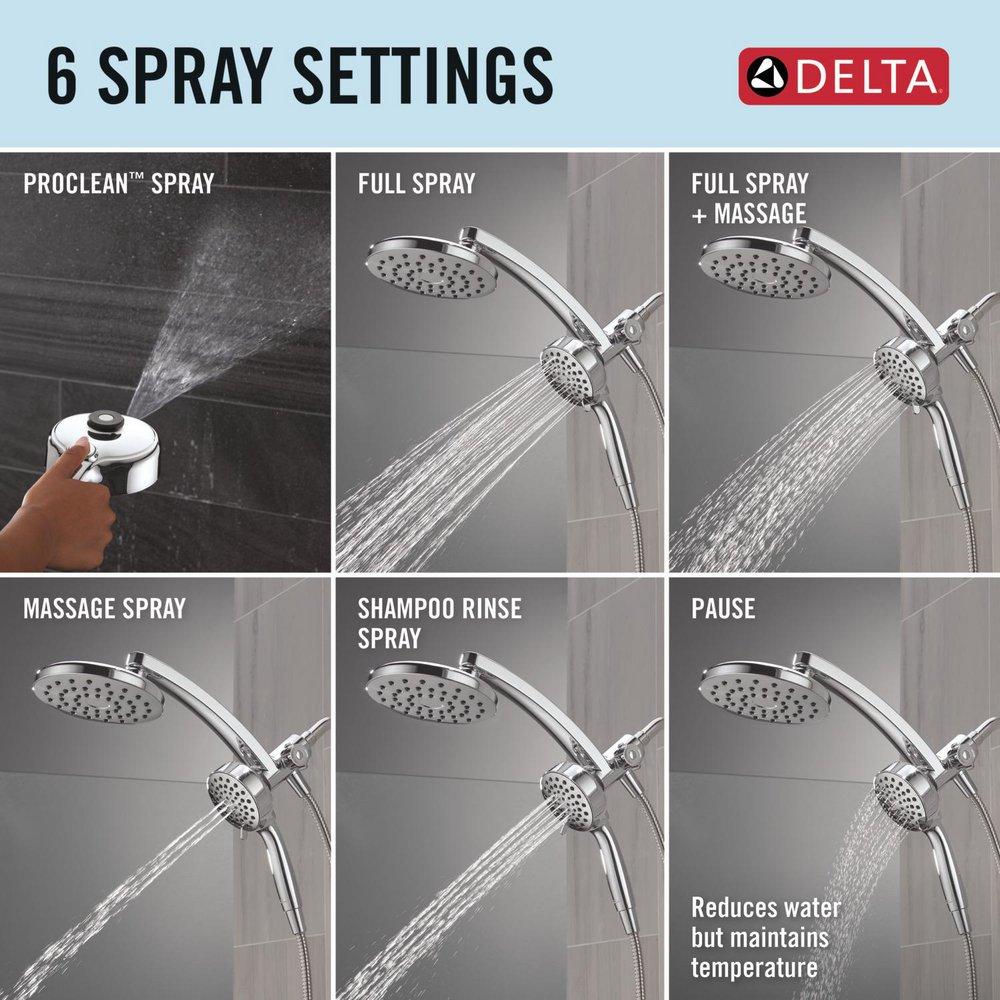 6 SPRAY SETTINGS

DELTA

PROCLEAN™ SPRAY

FULL SPRAY

FULL SPRAY + MASSAGE

MASSAGE SPRAY

SHAMPOO RINSE SPRAY

PAUSE

Reduces water but maintains temperature