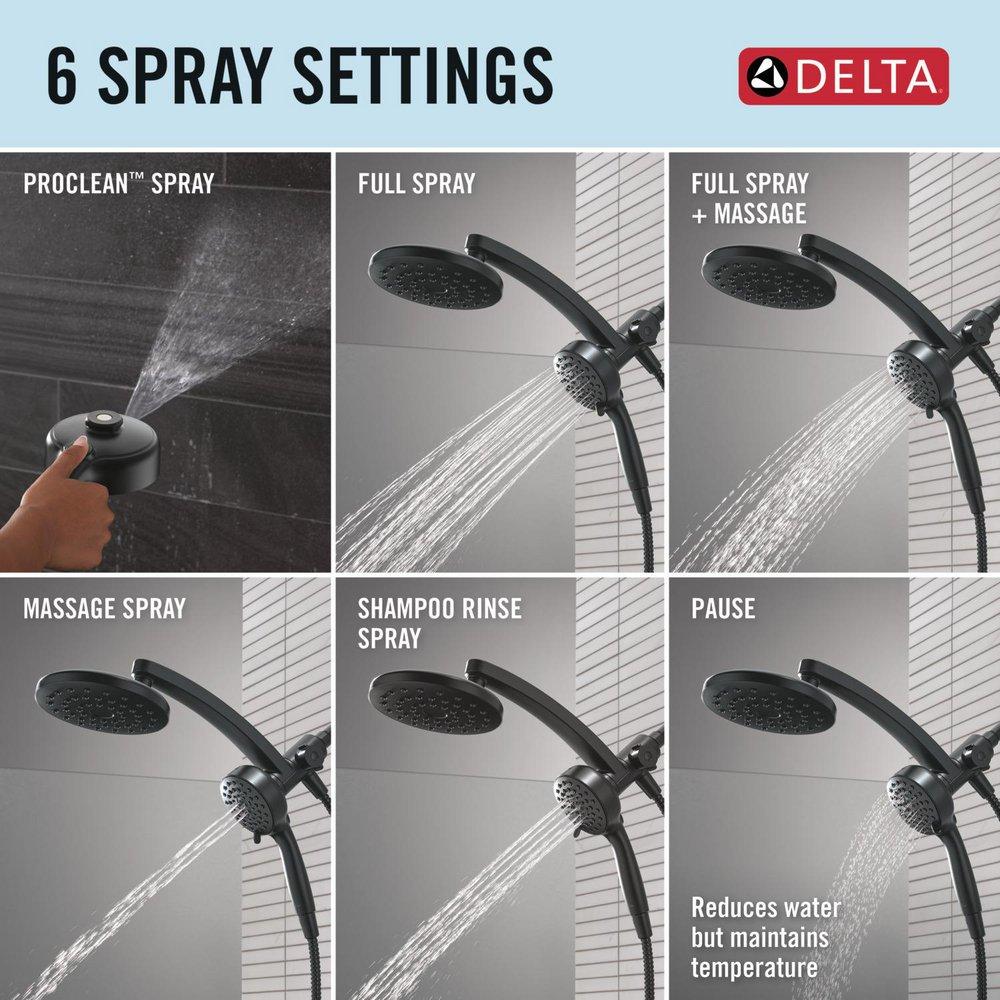 6 SPRAY SETTINGS

DELTA

PROCLEAN™ SPRAY

FULL SPRAY

FULL SPRAY + MASSAGE

MASSAGE SPRAY

SHAMPOO RINSE SPRAY

PAUSE

Reduces water but maintains temperature