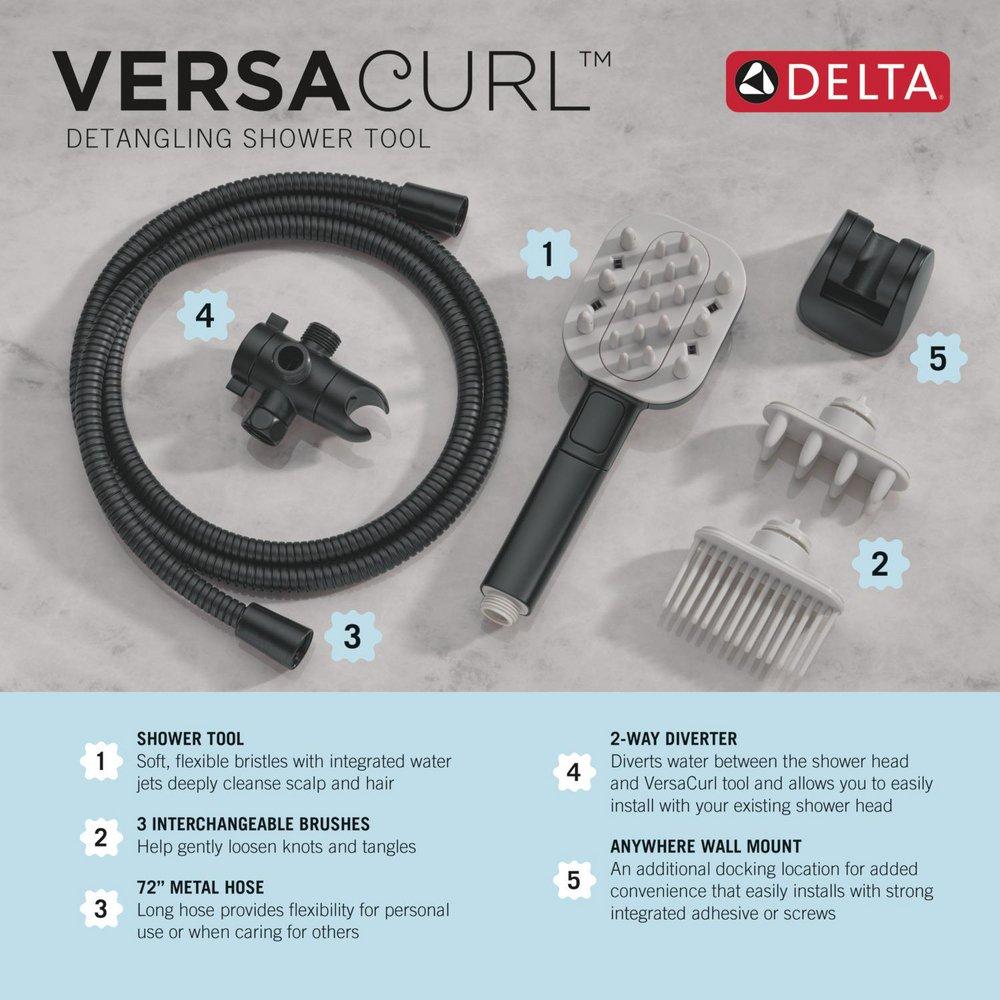 VERSACURL™
DETANGLING SHOWER TOOL

DELTA

1

4

5

2

3

1 SHOWER TOOL
Soft, flexible bristles with integrated water jets deeply cleanse scalp and hair

2 3 INTERCHANGEABLE BRUSHES
Help gently loosen knots and tangles

3 72" METAL HOSE
Long hose provides flexibility for personal use or when caring for others

4 2-WAY DIVERTER
Diverts water between the shower head and VersaCurl tool and allows you to easily install with your existing shower head

5 ANYWHERE WALL MOUNT
An additional docking location for added convenience that easily installs with strong integrated adhesive or screws